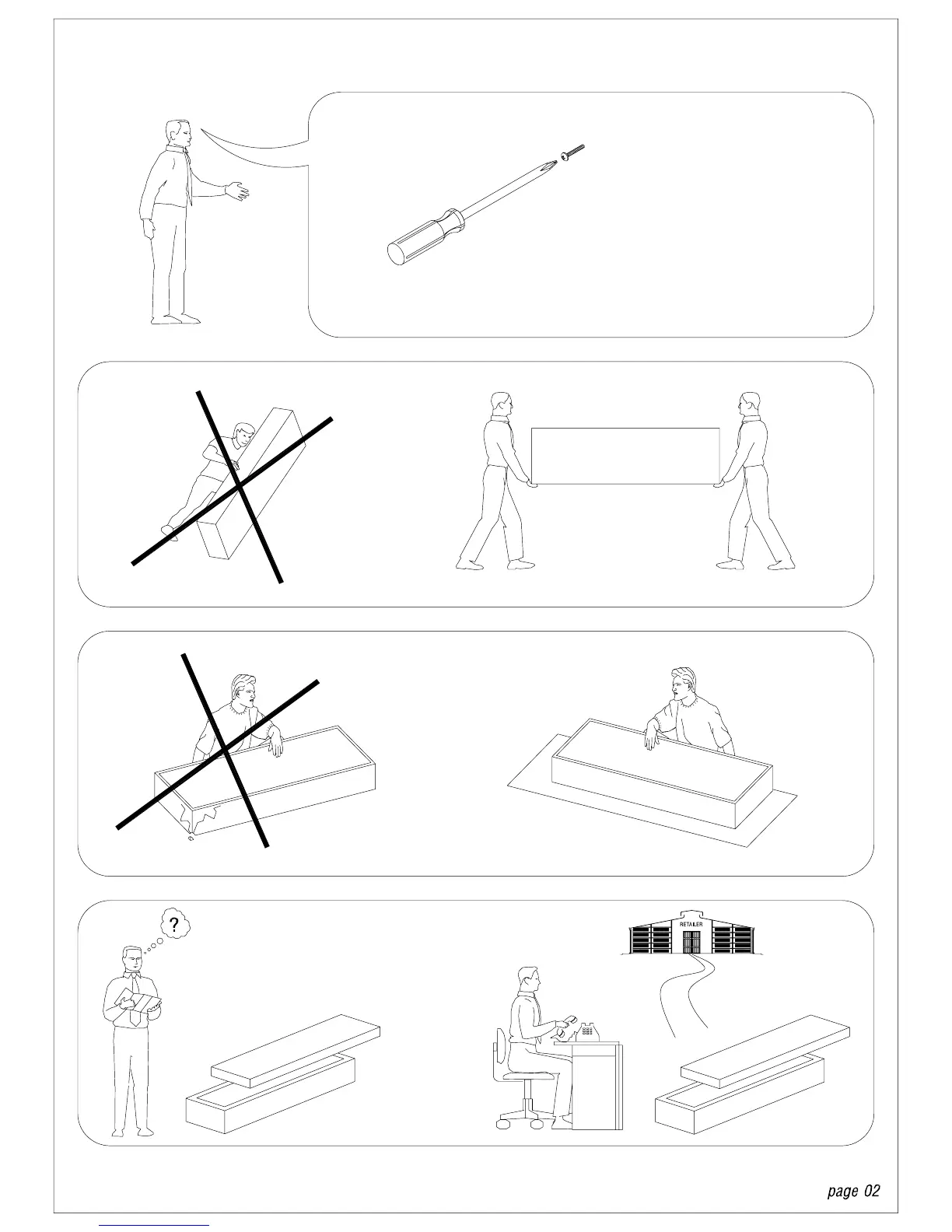 ?

RETAILER

page 02