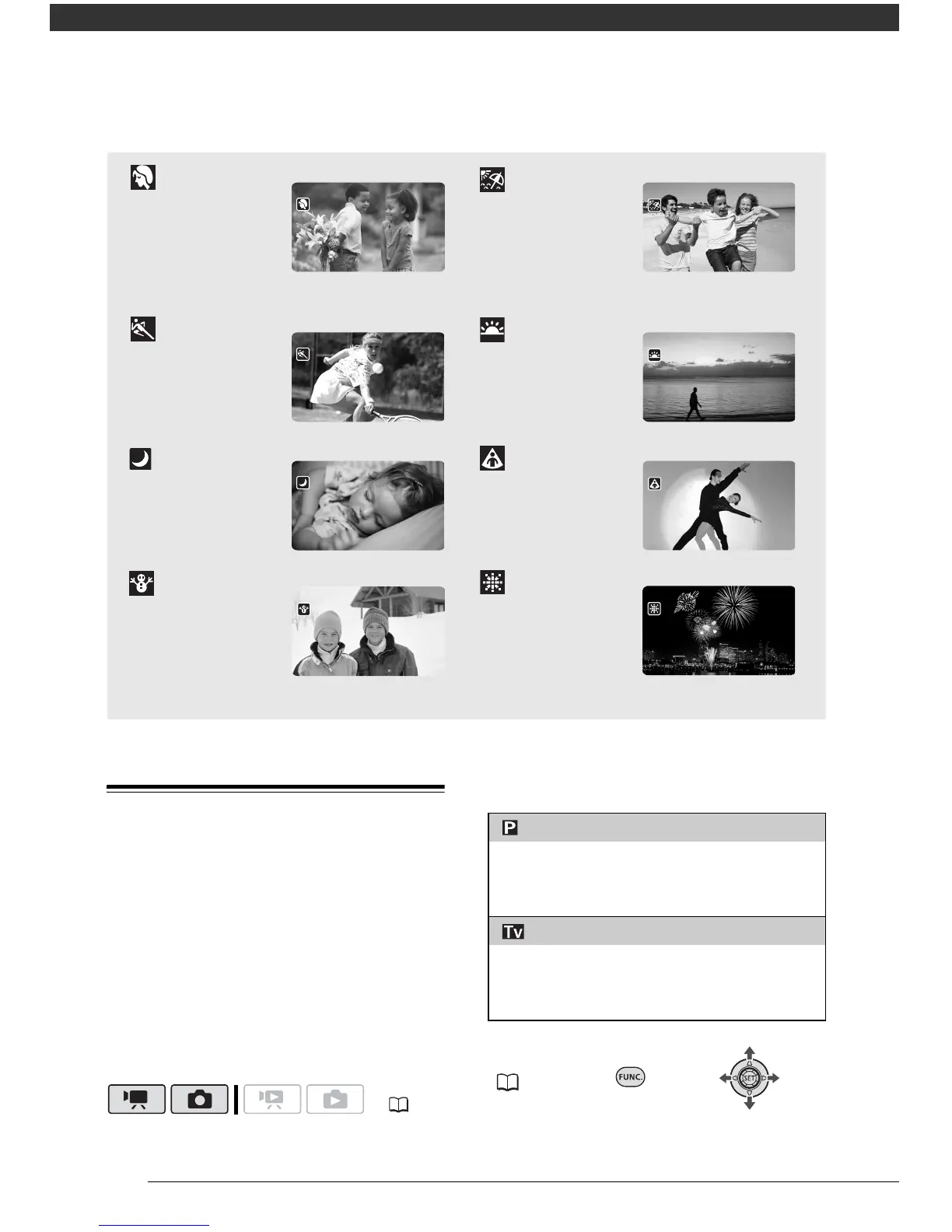 P

Tv

FUNC.

SET