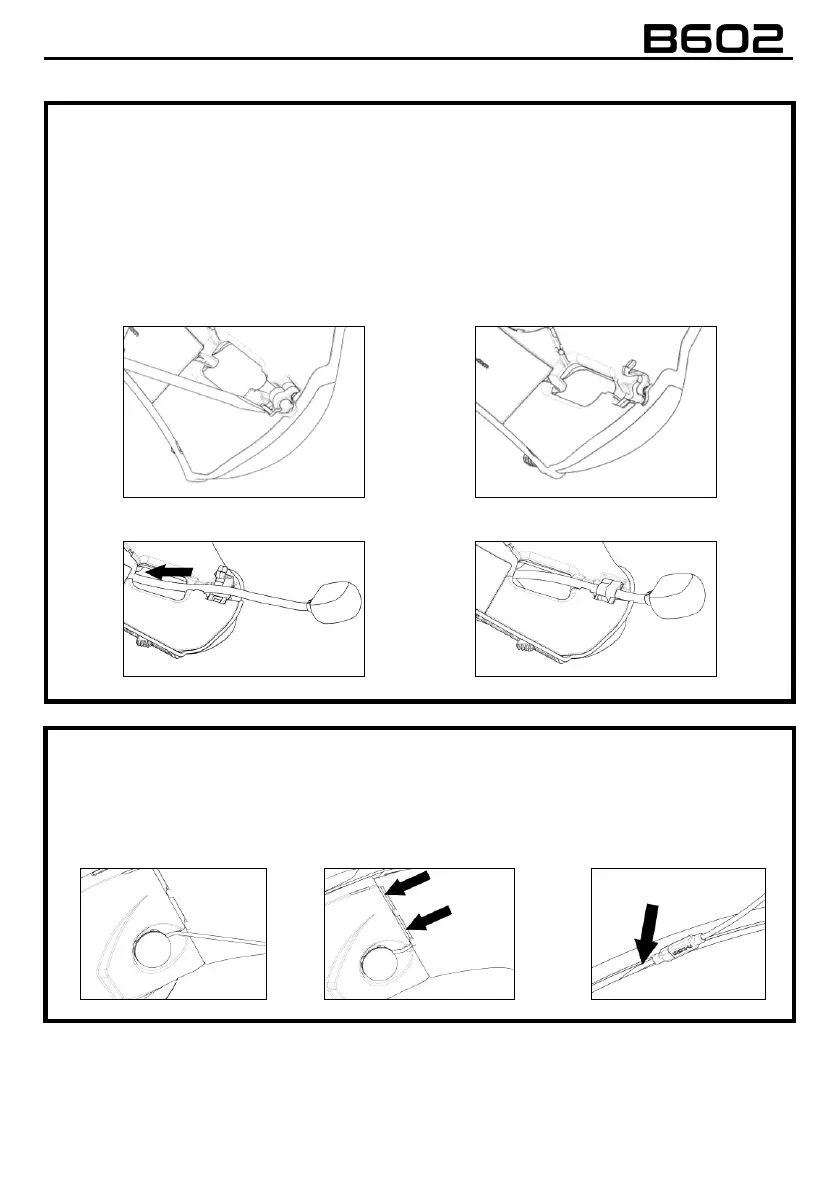 B602