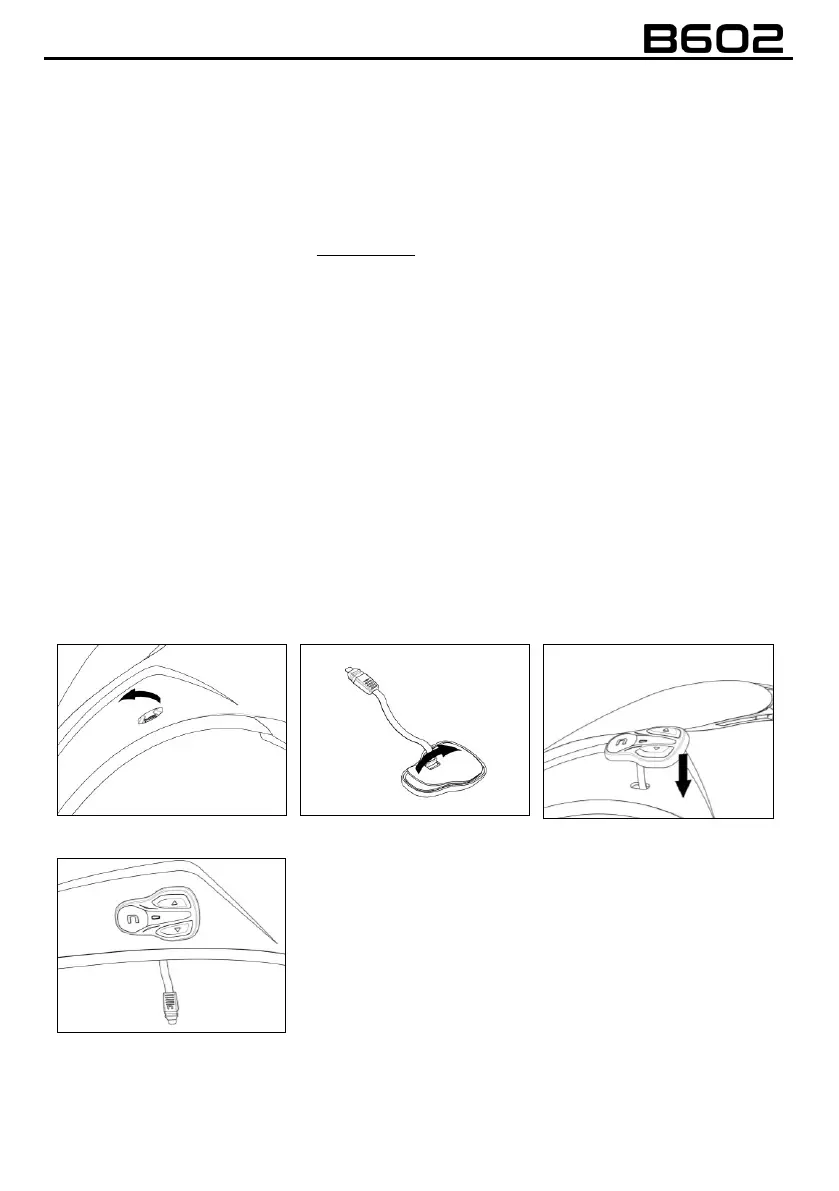 B602