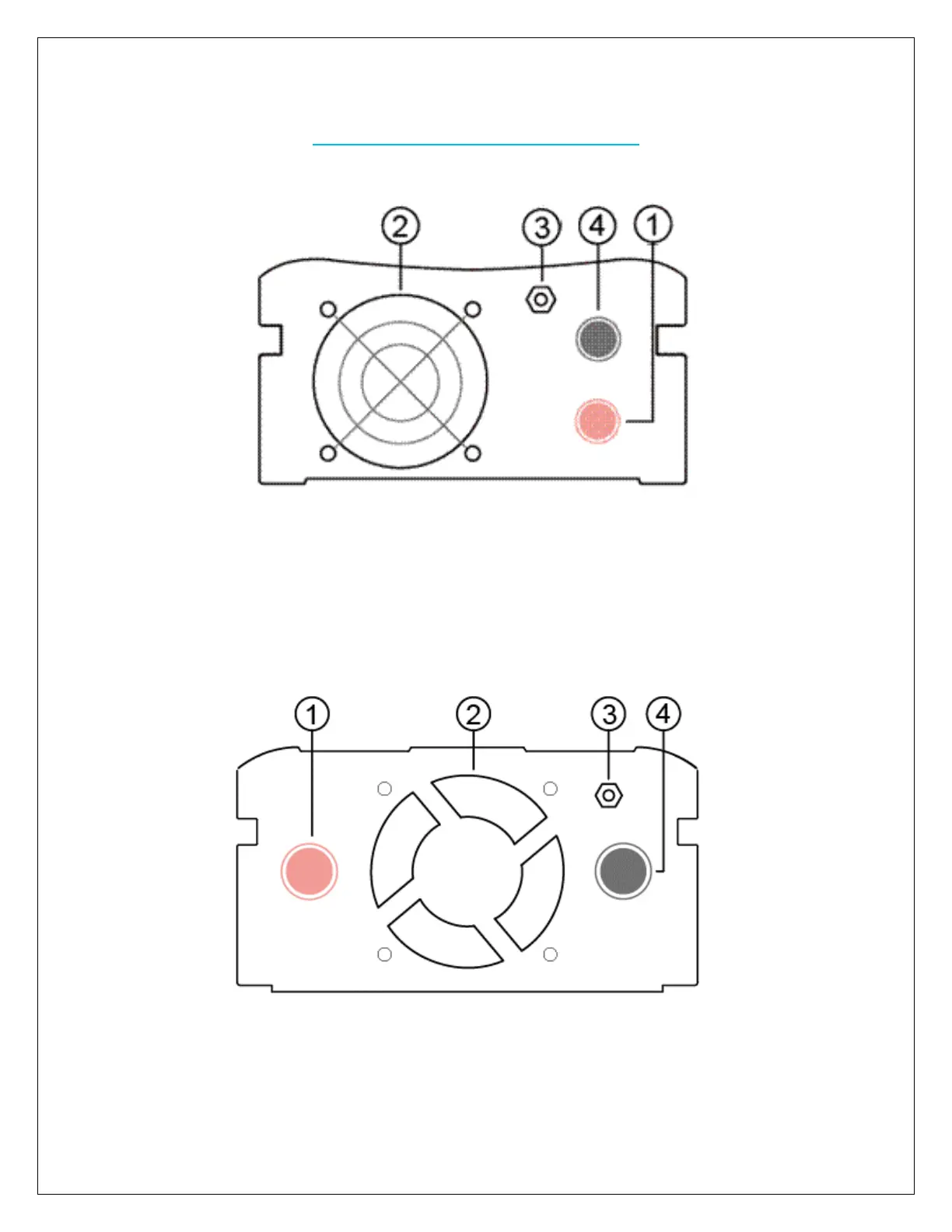 2
3
4
1

1
2
3
4