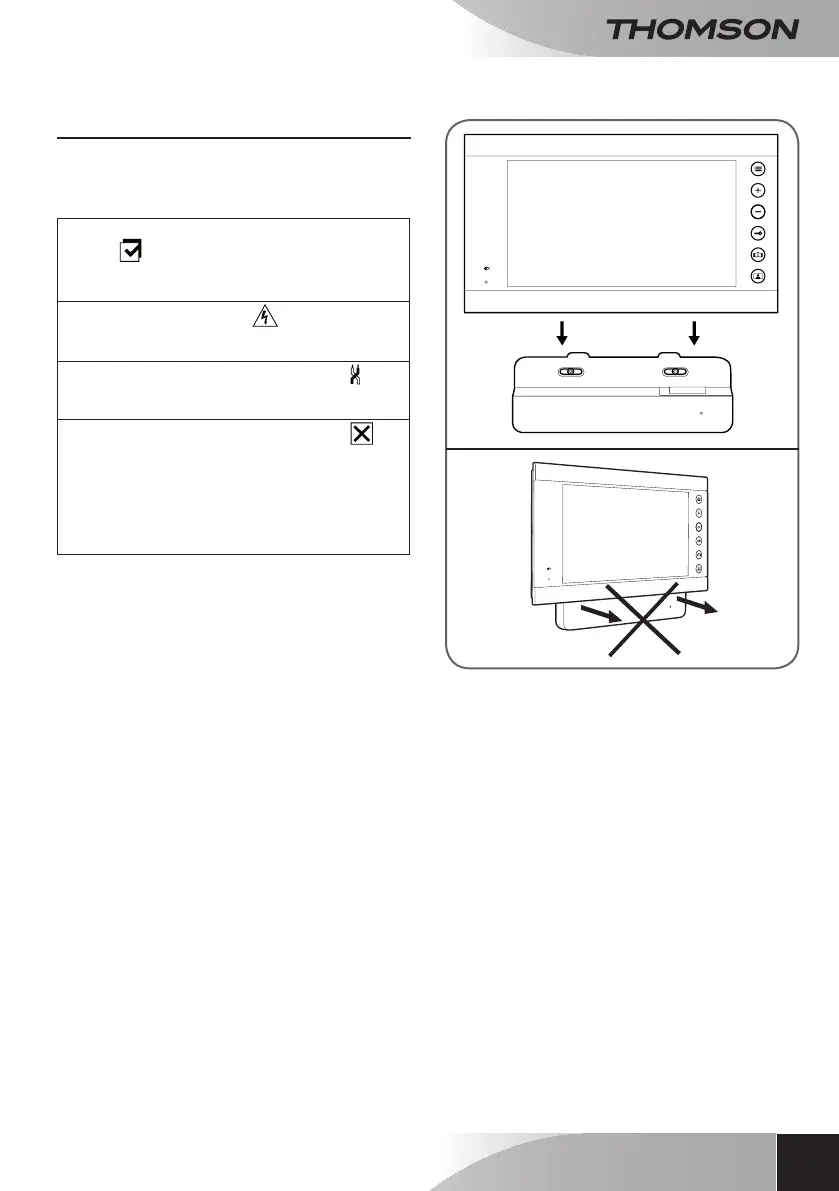 THOMSON