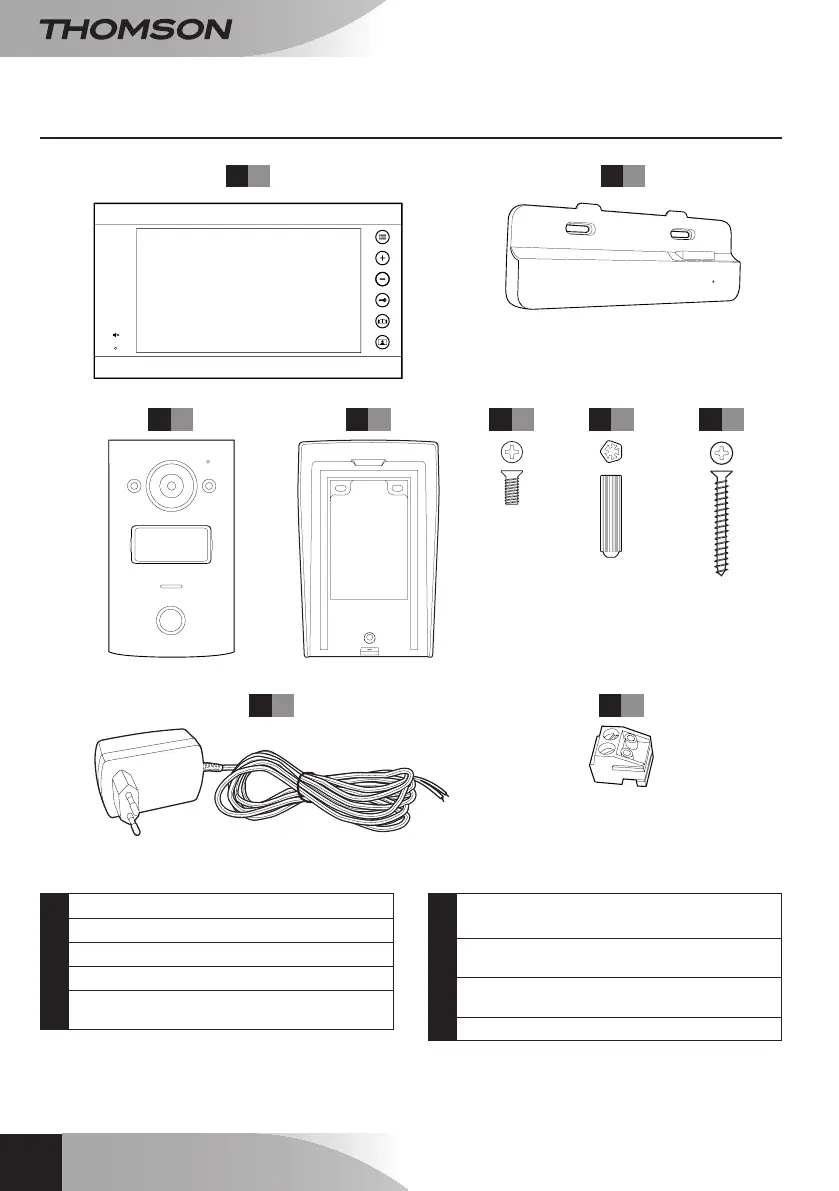 THOMSON