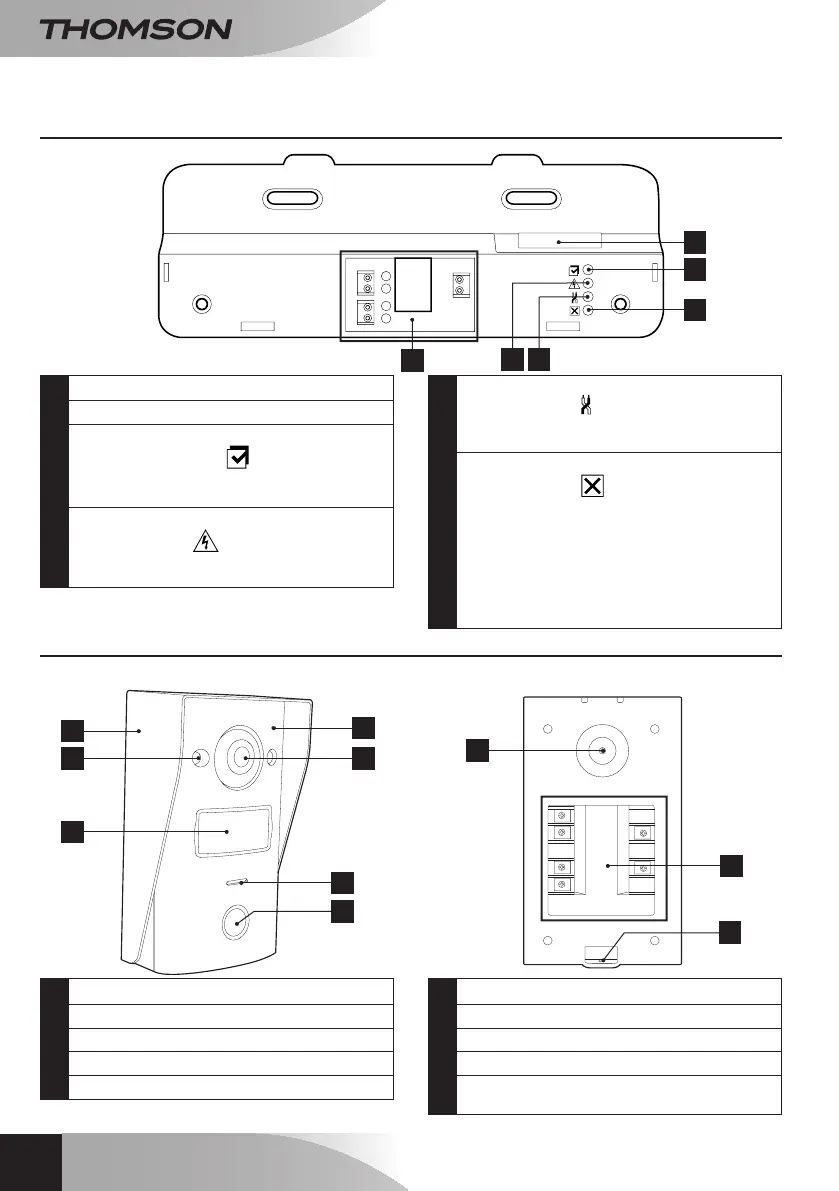 THOMSON