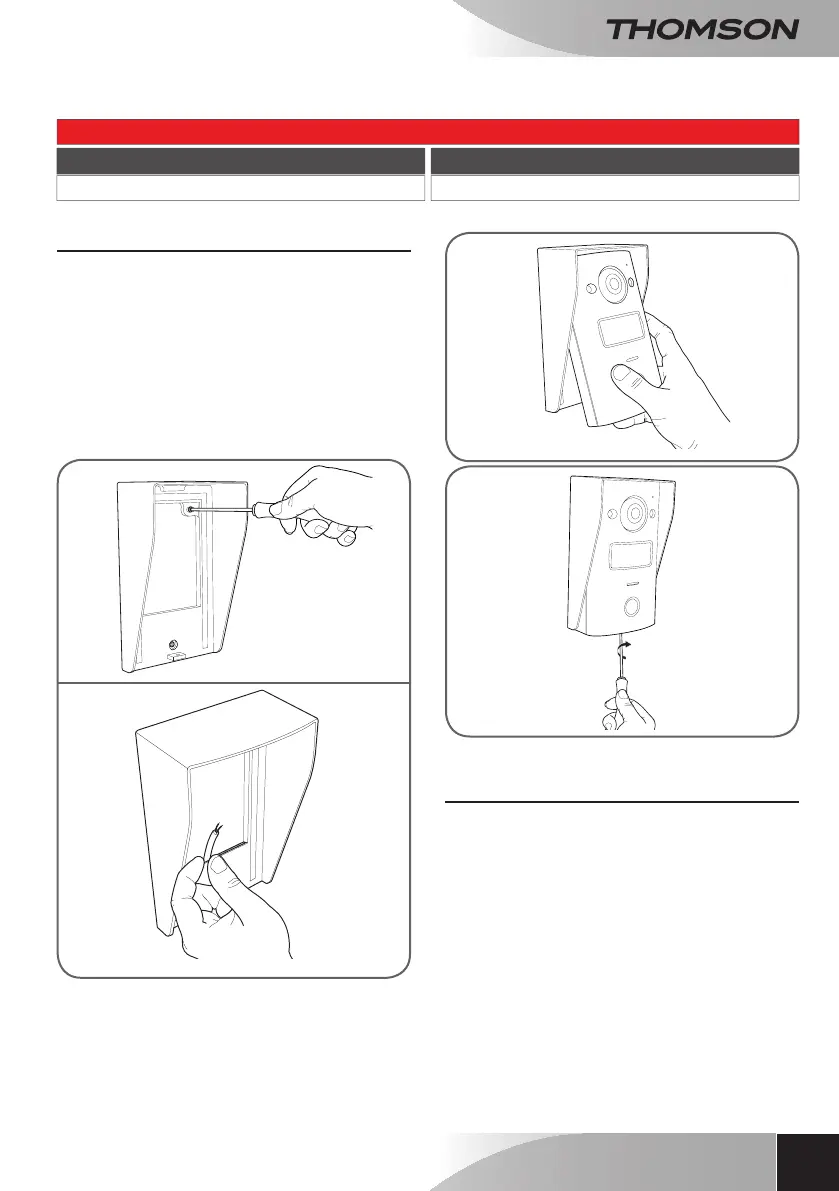 THOMSON