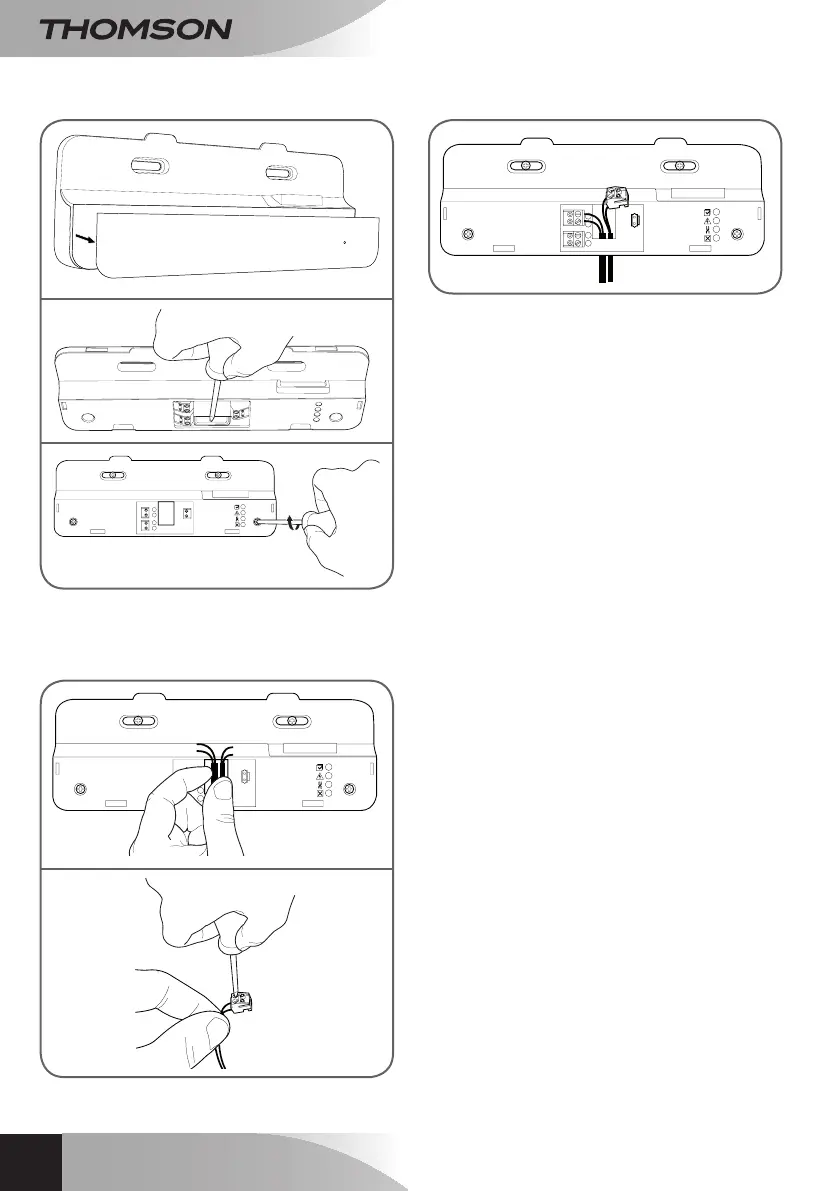 THOMSON