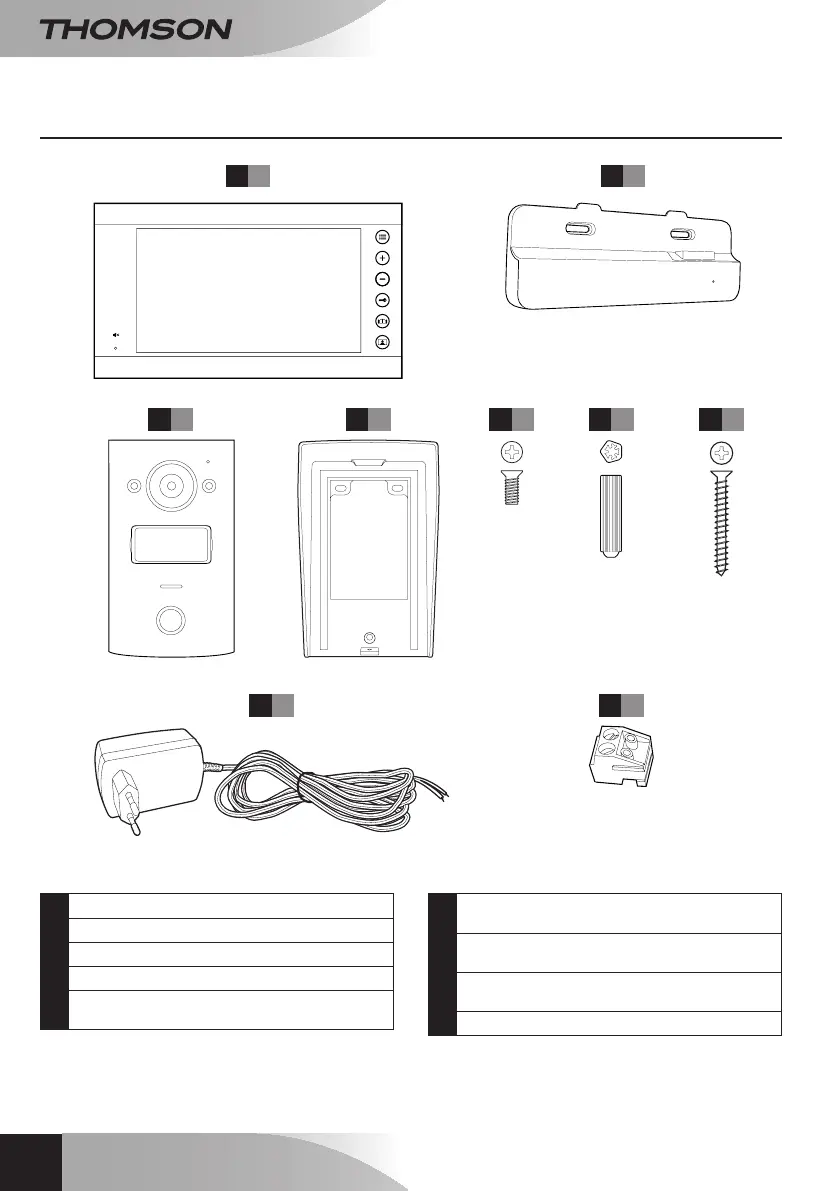 THOMSON