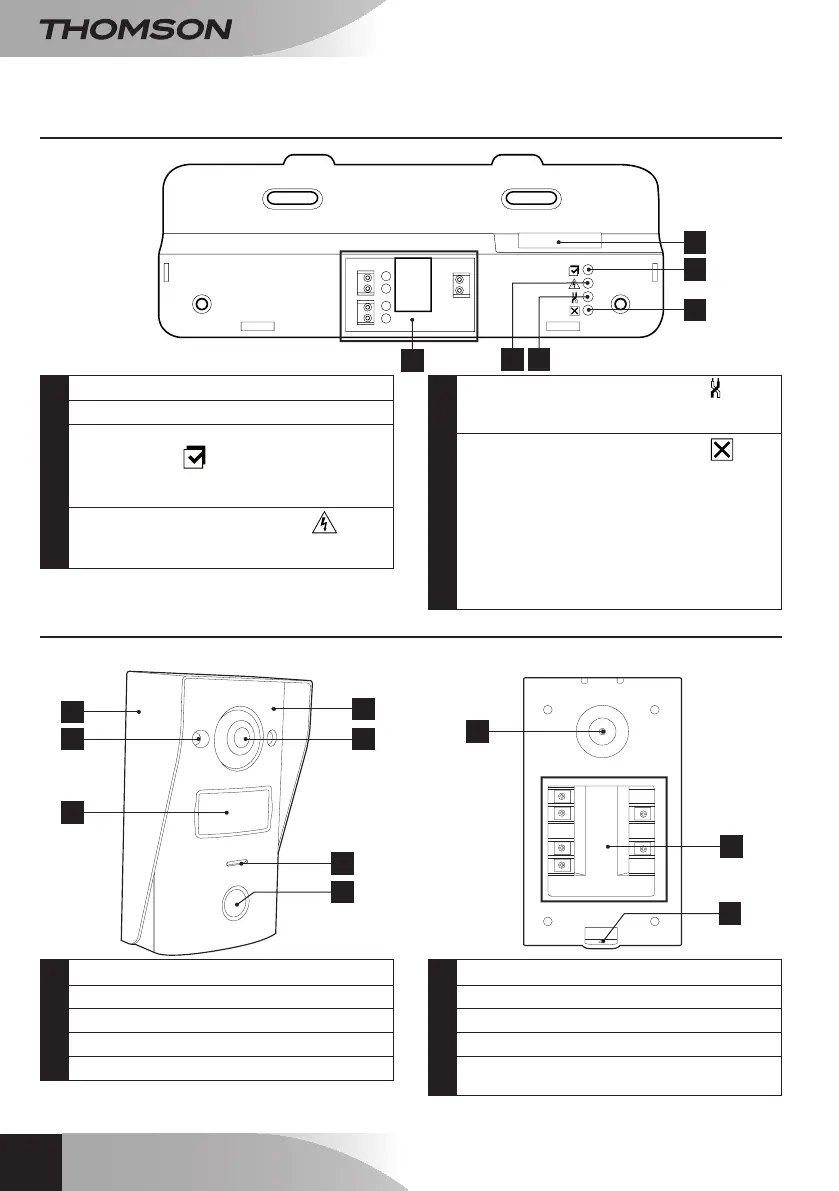 THOMSON