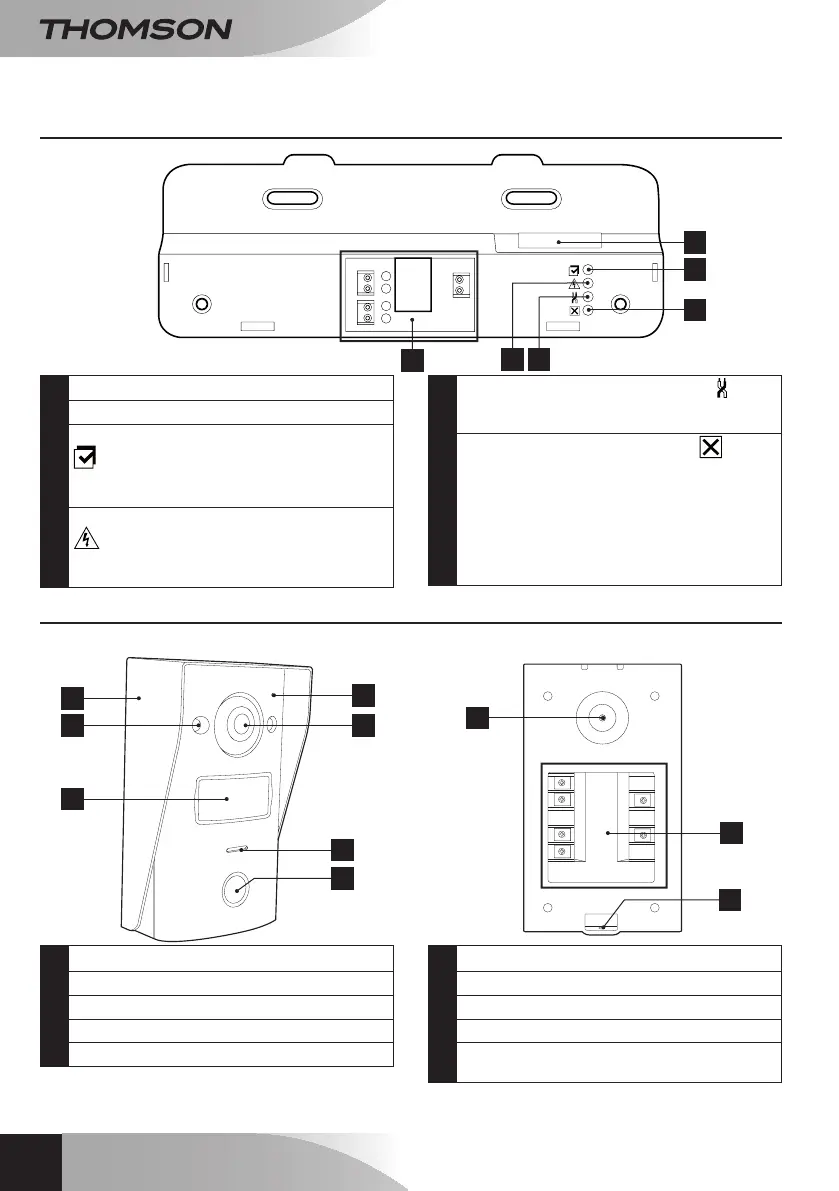 THOMSON