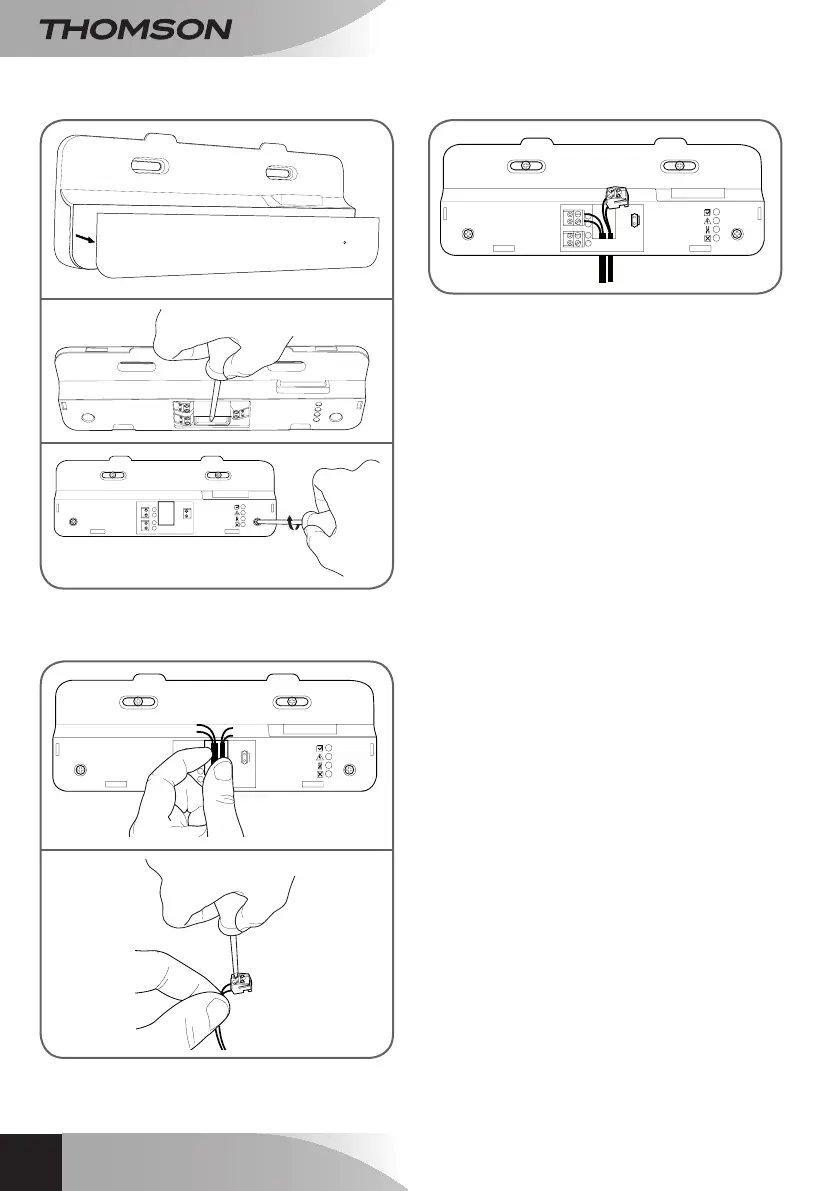 THOMSON