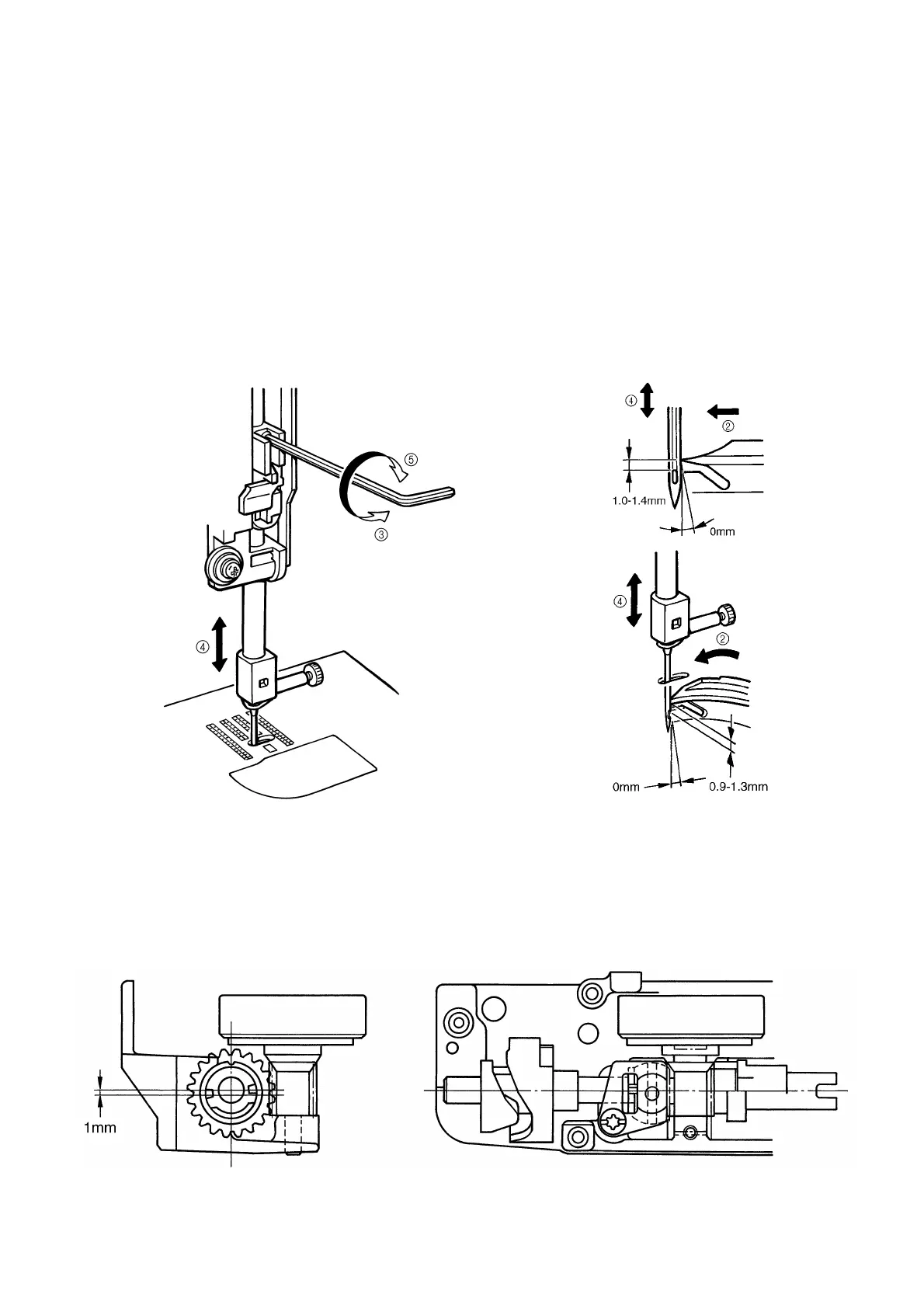 ⑤

③

④

④

②

1.0-1.4mm

0mm

④

②

0mm

0.9-1.3mm

1mm