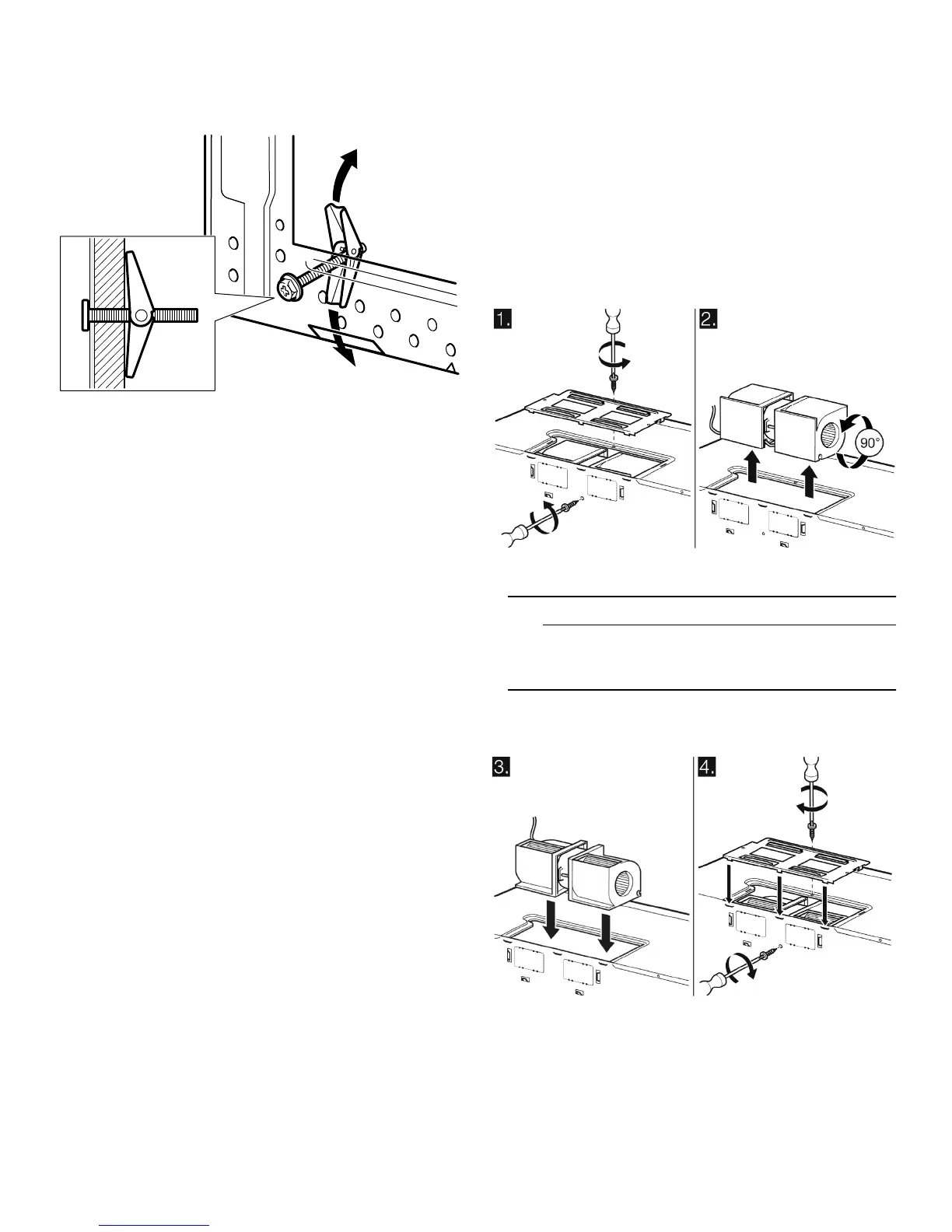 1.

2.

90°

3.

4.