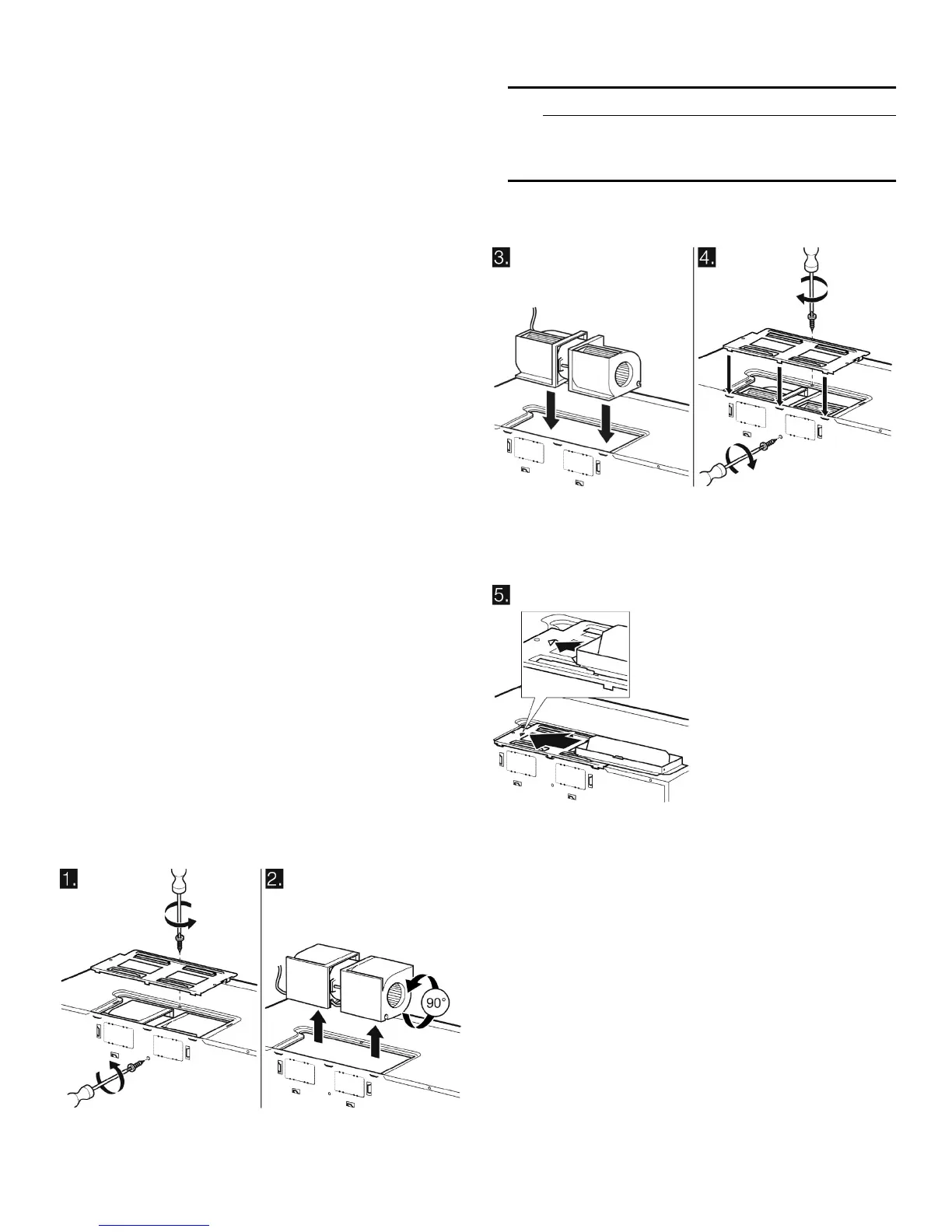 3.

4.

5.

1.

2.

90°