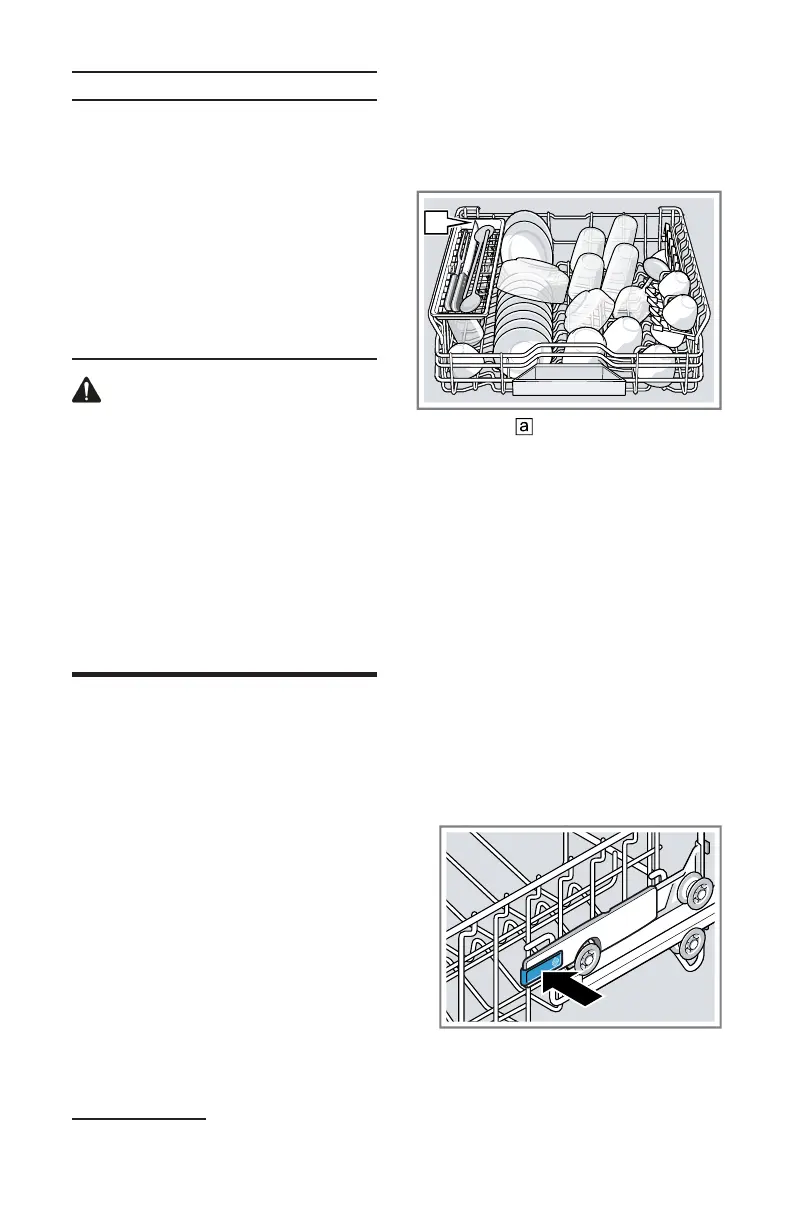 a