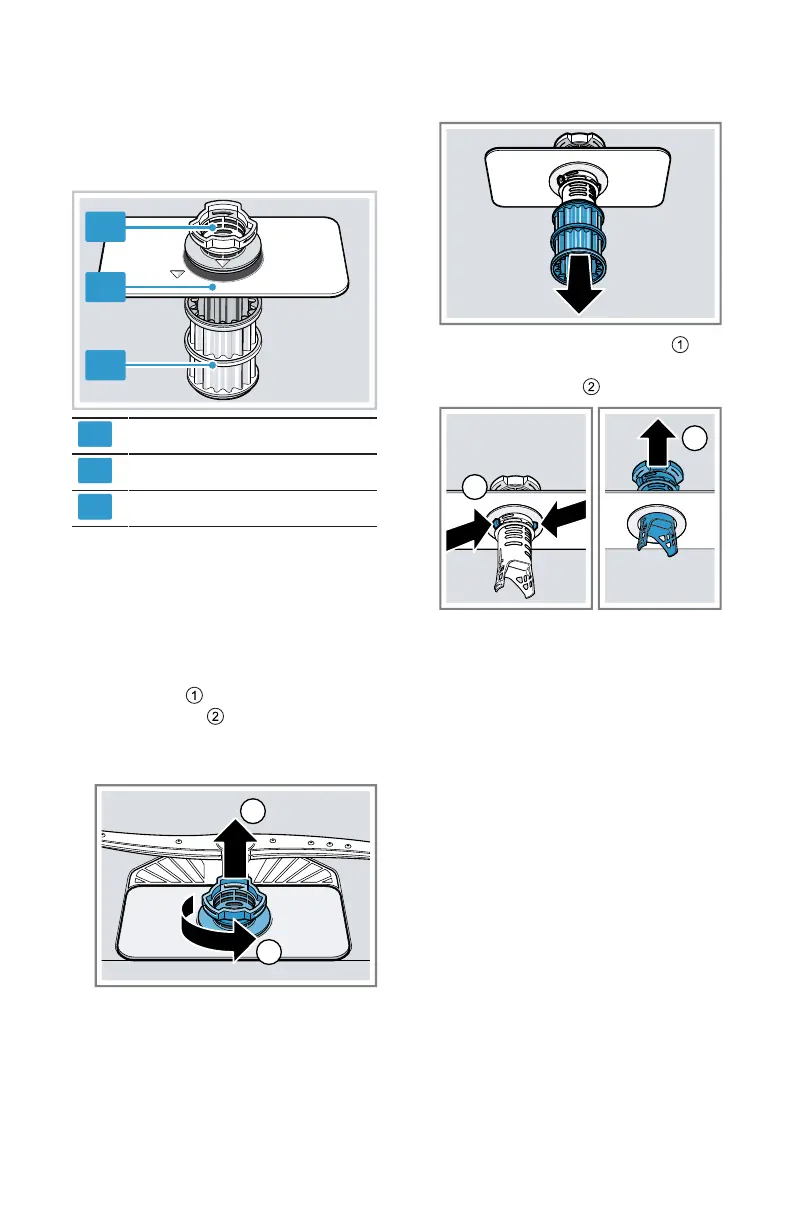 ①

②

①

②