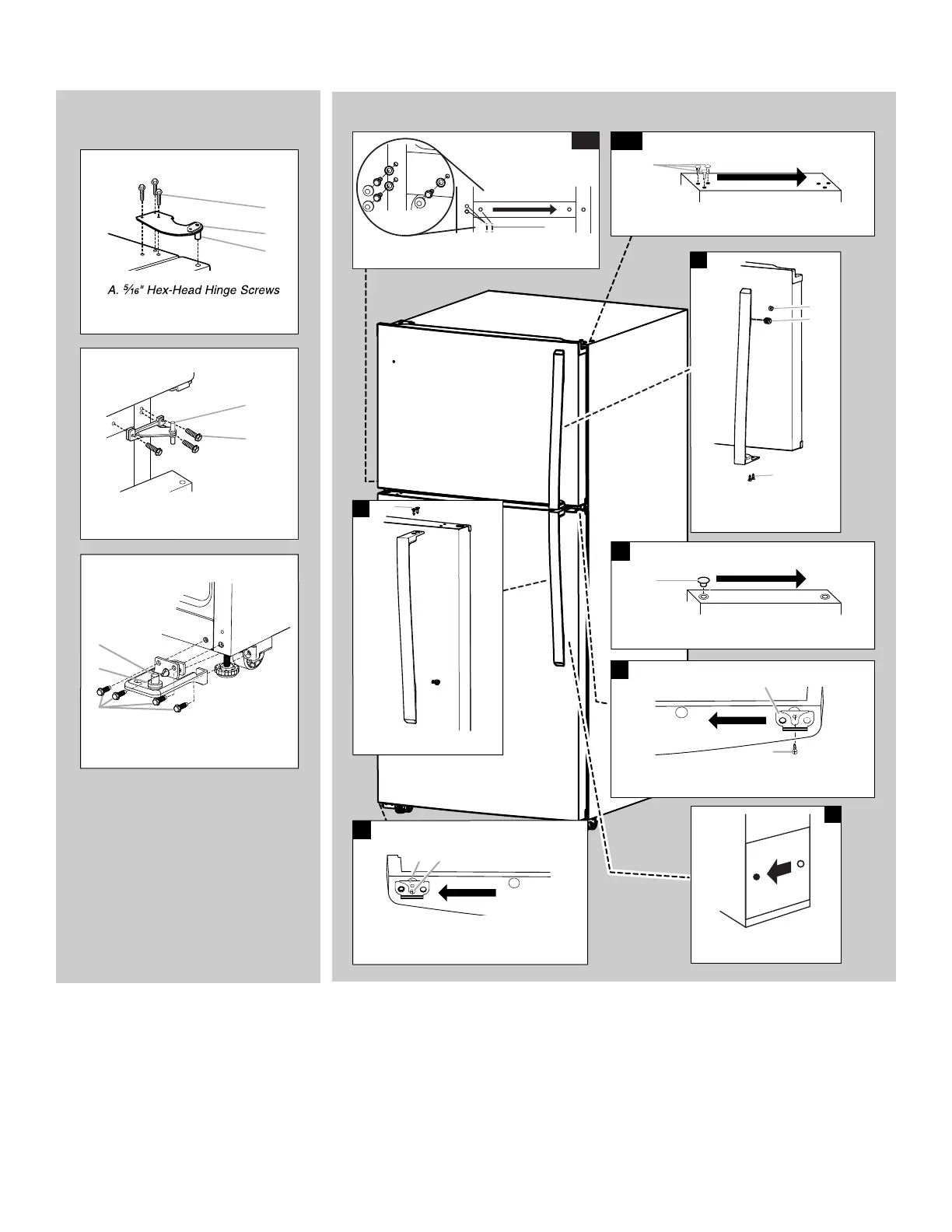 A. $\frac{5}{16}$" Hex-Head Hinge Screws