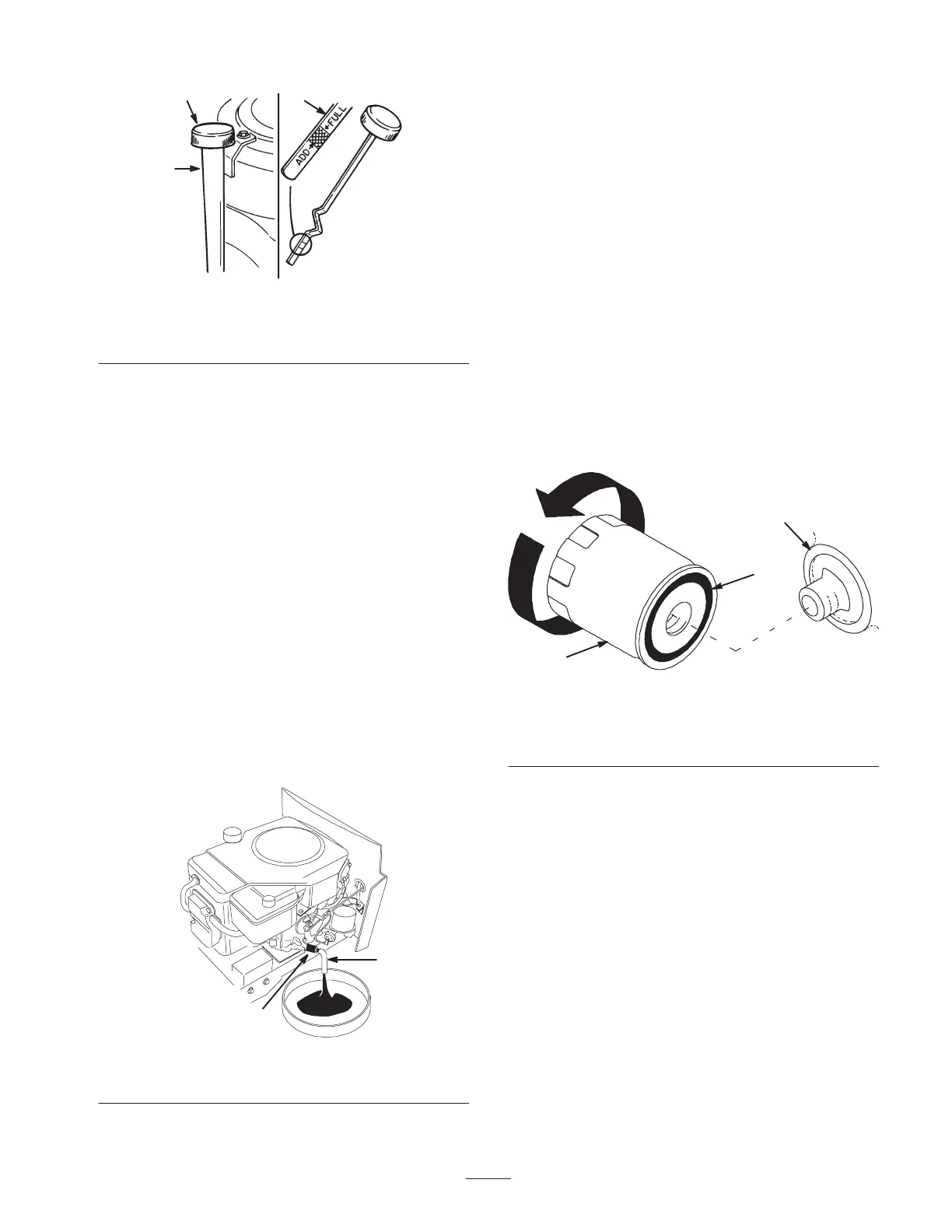 ADD FULL