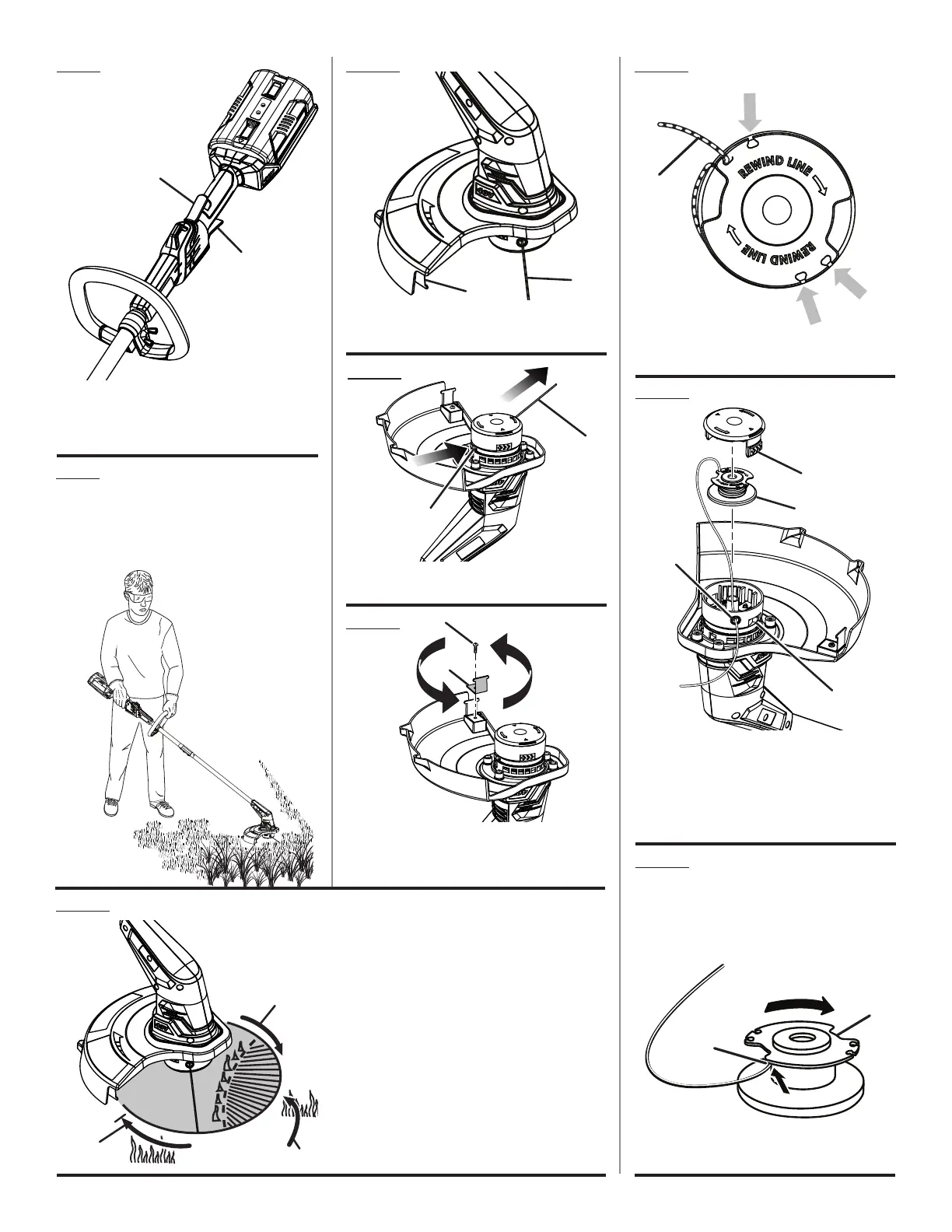 REWIND LINE

REWIND LINE