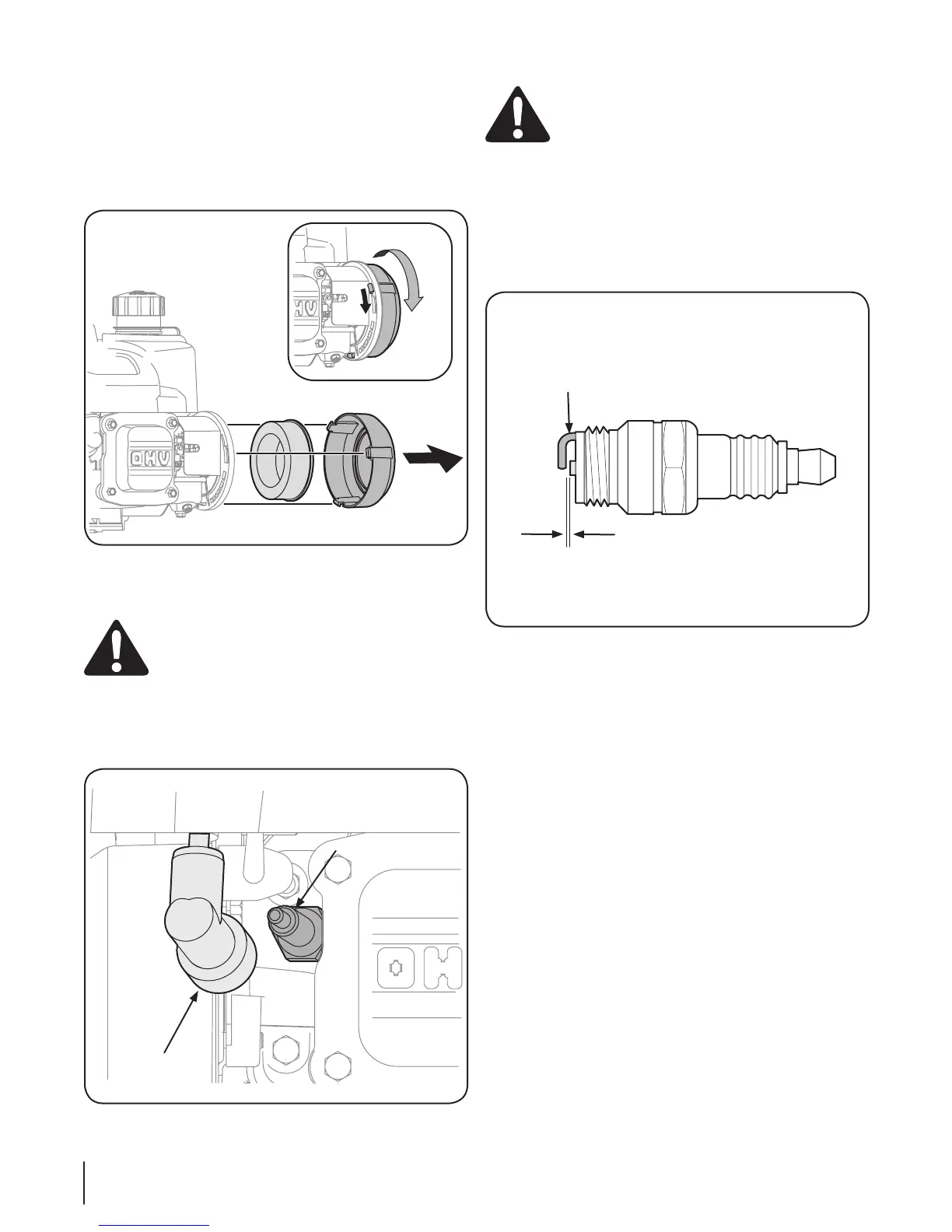 OHV

OHV