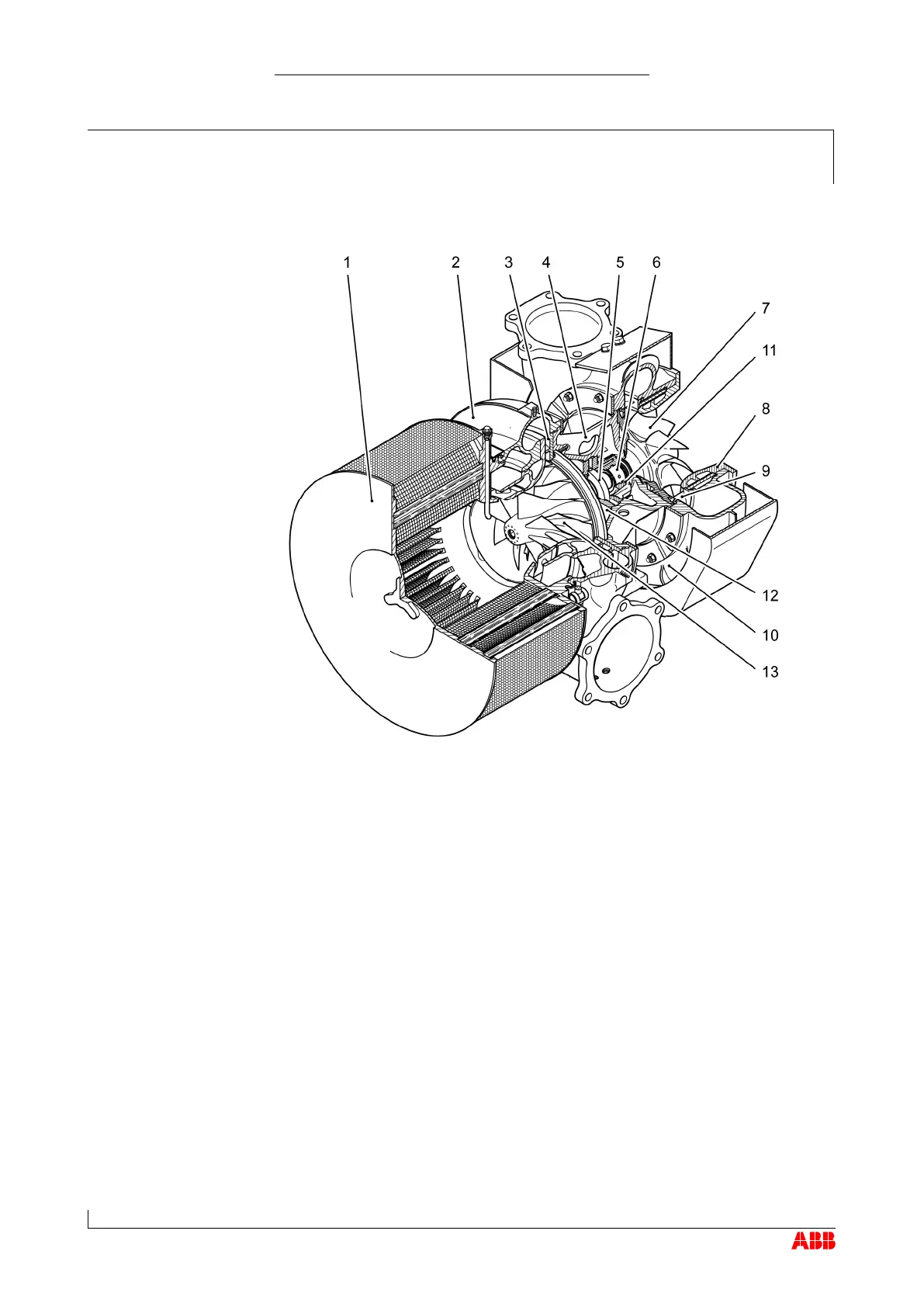 1
2
3
4
5
6
7
11
8
9
12
10
13

ABB