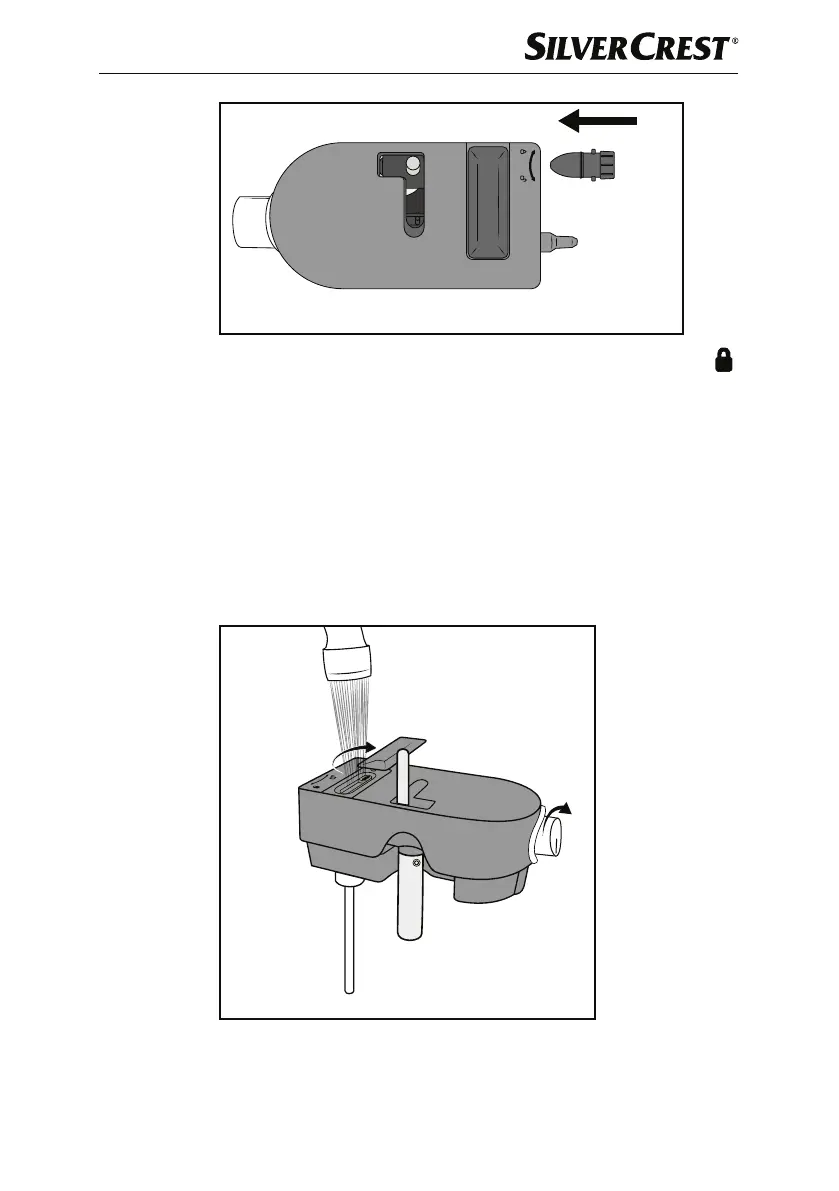 SILVERCREST®