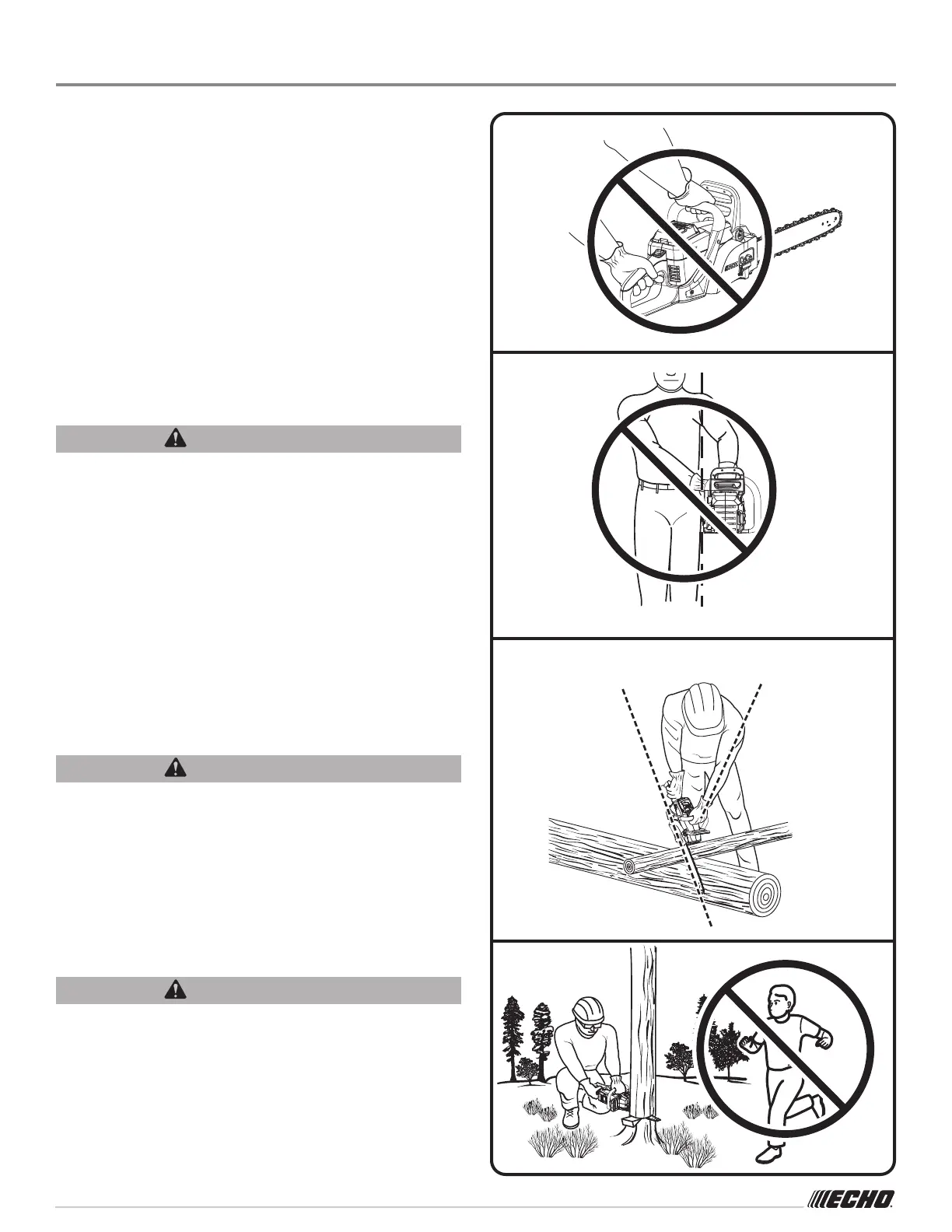 ECHO