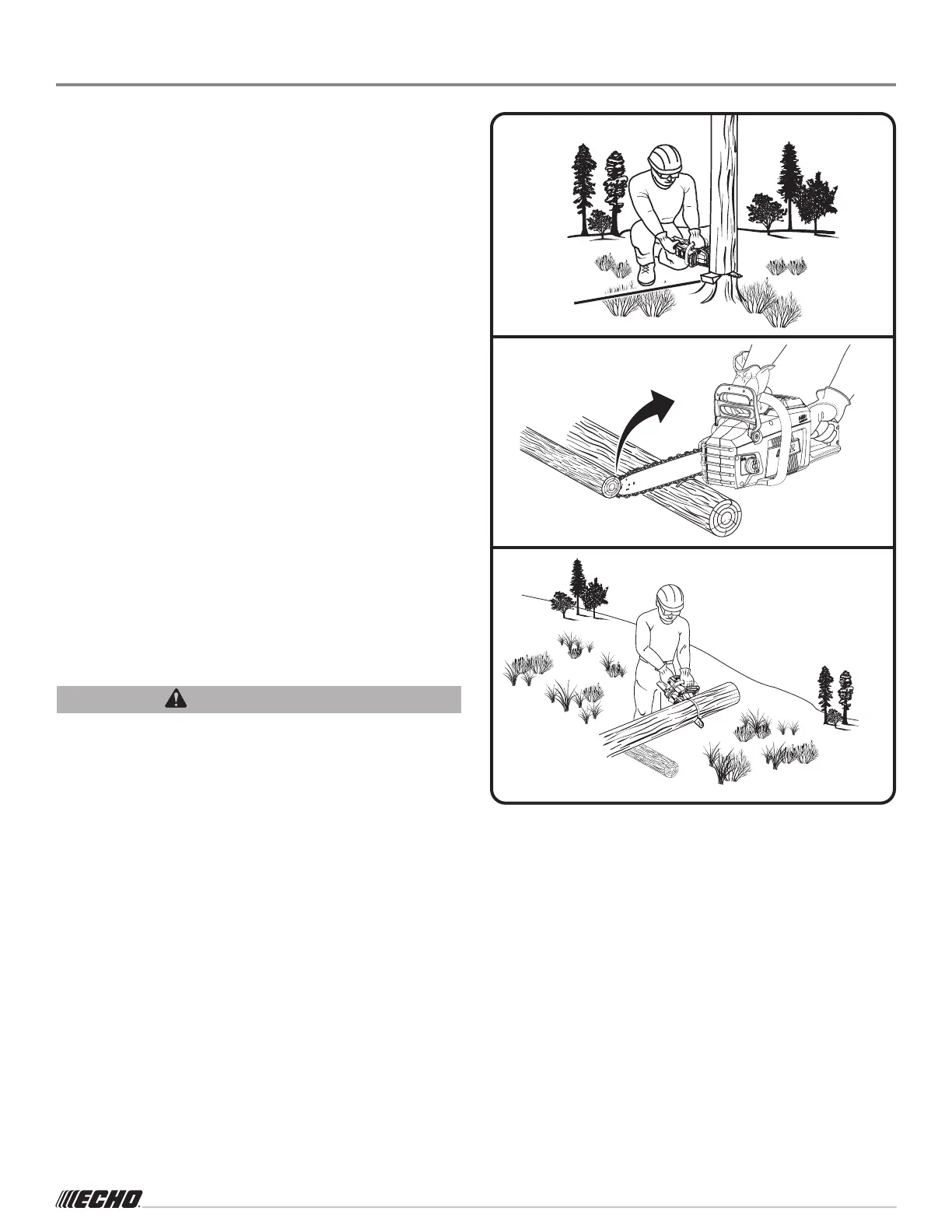 ECHO