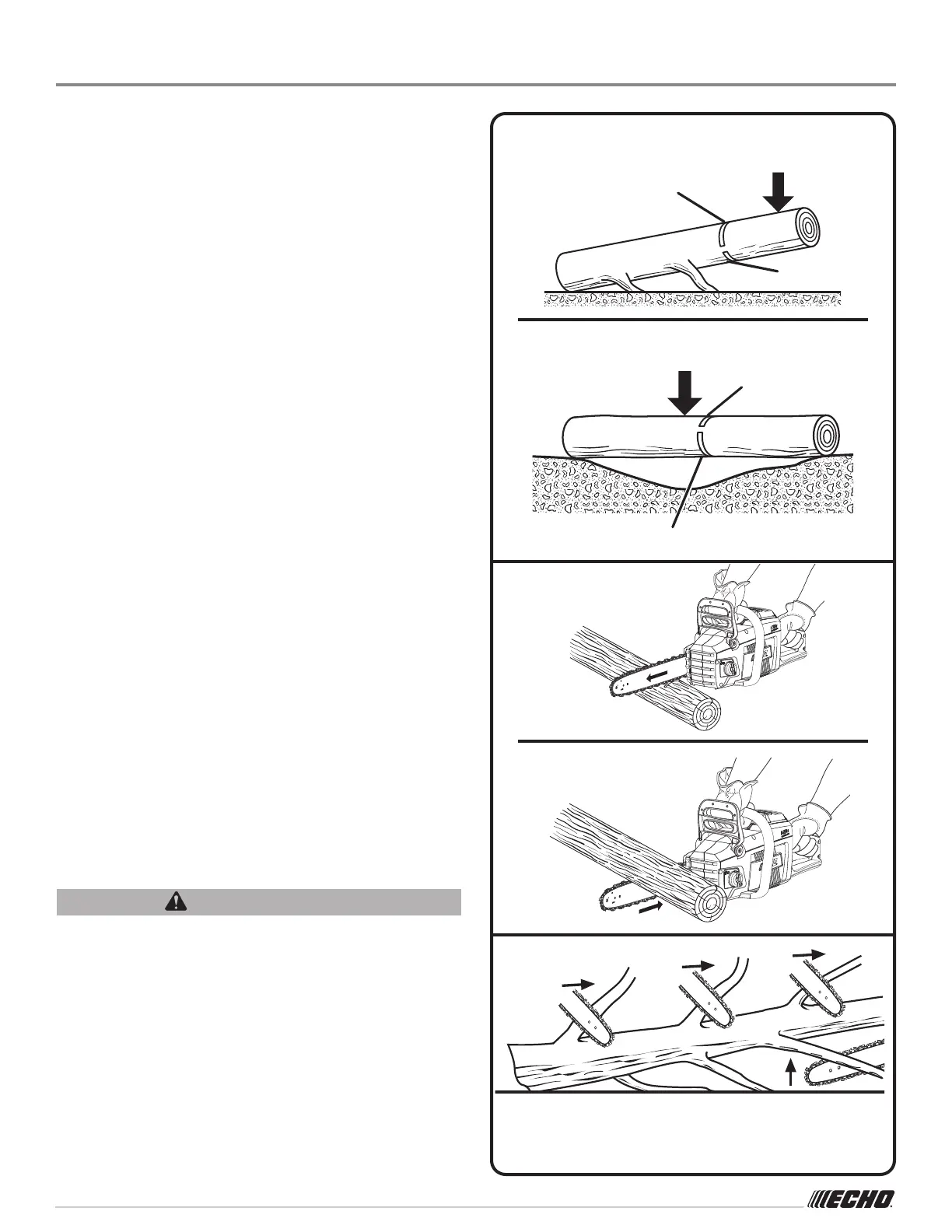 ECHO