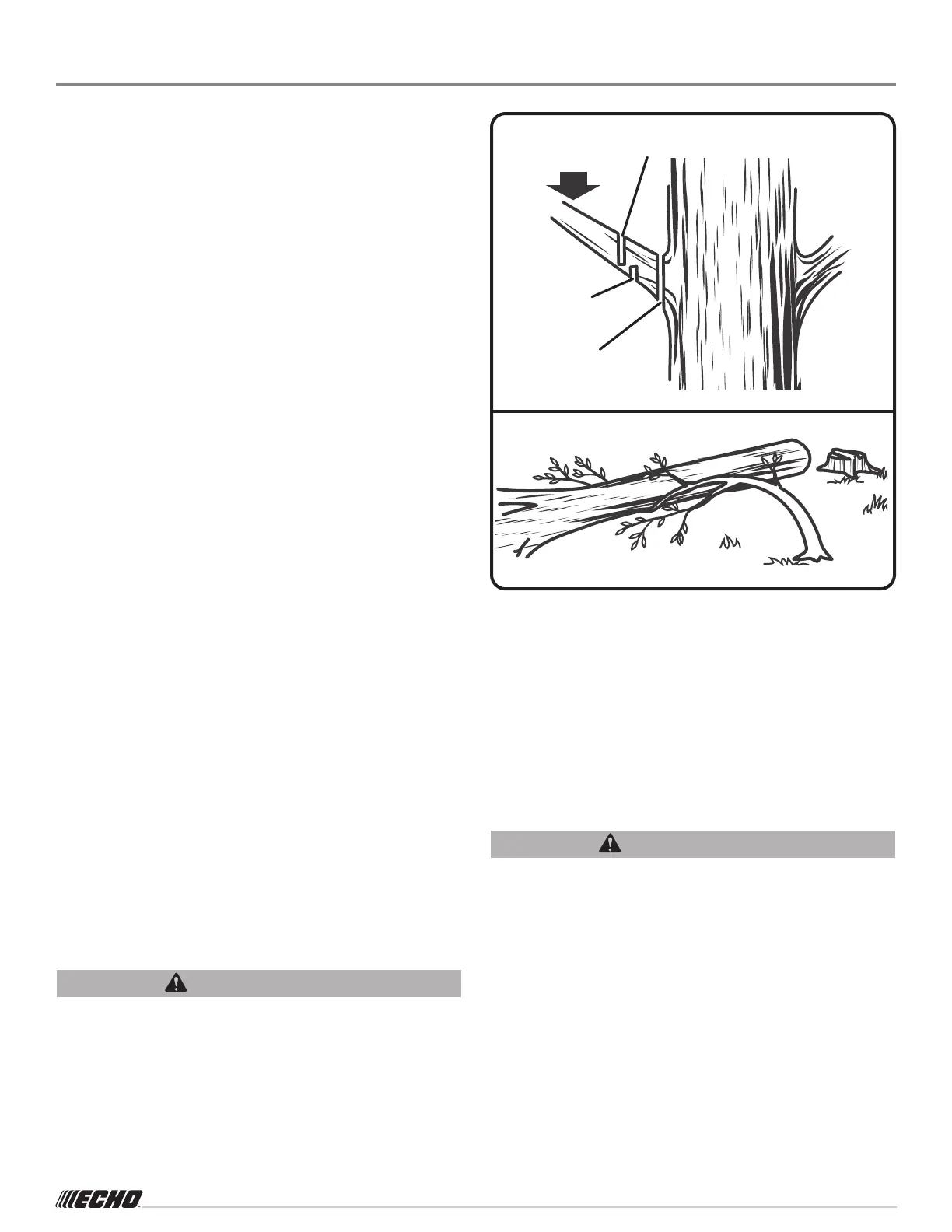 ECHO