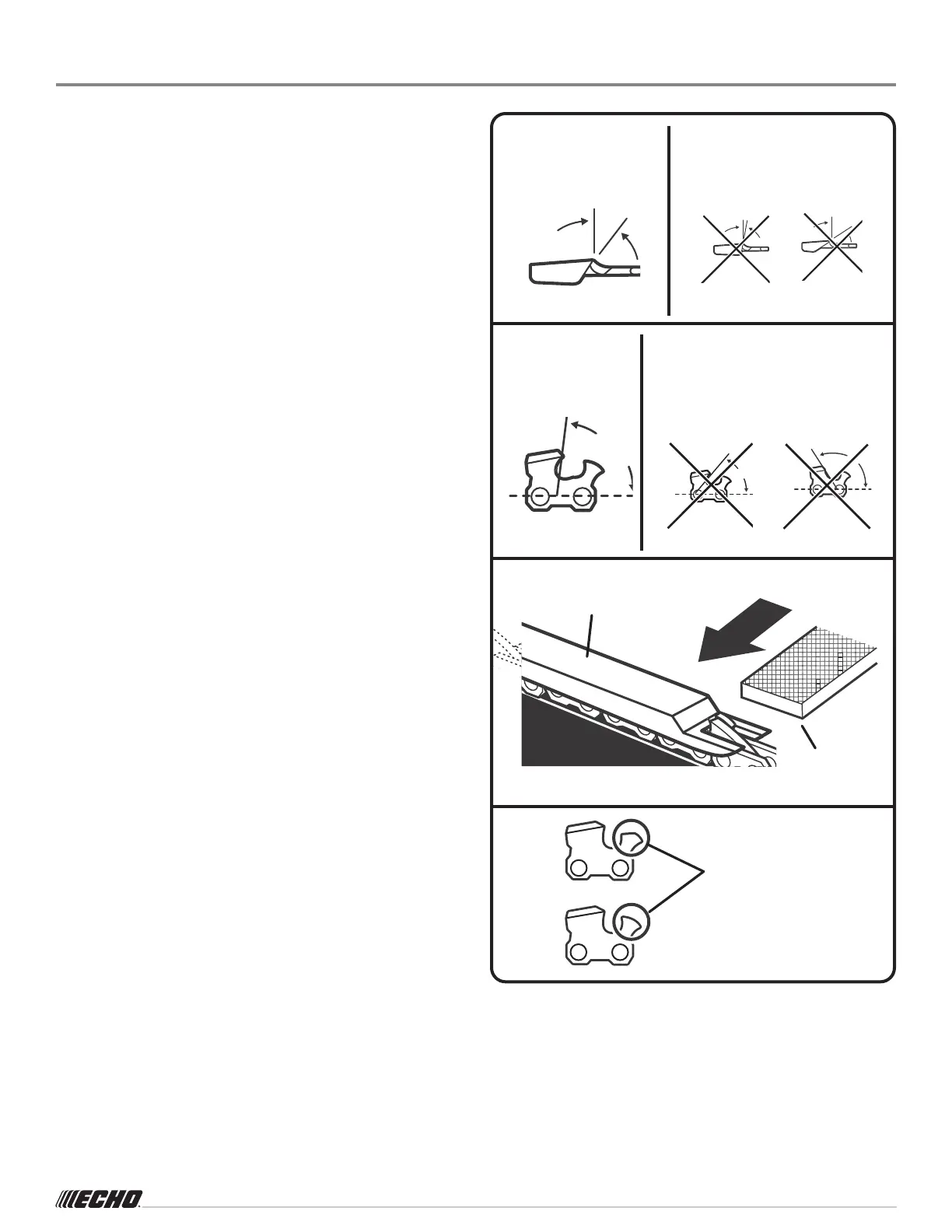 ECHO