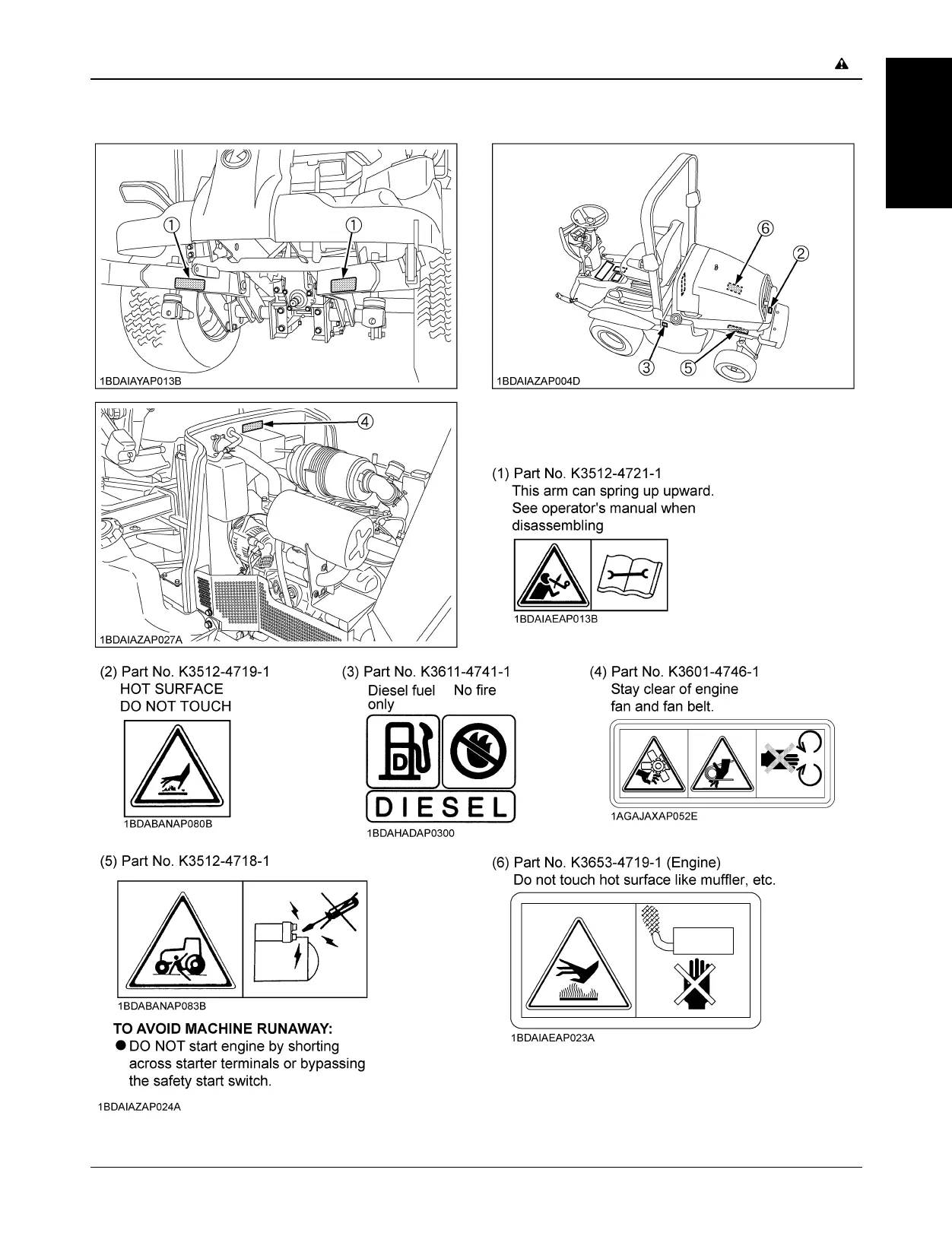 ①
①
1BDAIAYAP013B

⑥
②
③
⑤
1BDAIAZAP004D

④
1BDAIAZAP027A

(1) Part No. K3512-4721-1
This arm can spring up upward.
See operator's manual when disassembling

1BDAIAEAP013B

(2) Part No. K3512-4719-1
HOT SURFACE
DO NOT TOUCH

1BDABANAP080B

(3) Part No. K3611-4741-1
Diesel fuel only
No fire

D
DIESEL

1BDAHADAP0300

(4) Part No. K3601-4746-1
Stay clear of engine fan and fan belt.

1AGAJAXAP052E

(5) Part No. K3512-4718-1

1BDABANAP083B

TO AVOID MACHINE RUNAWAY:
● DO NOT start engine by shorting across starter terminals or bypassing the safety start switch.

1BDAIAZAP024A

(6) Part No. K3653-4719-1 (Engine)
Do not touch hot surface like muffler, etc.

1BDAIAEAP023A