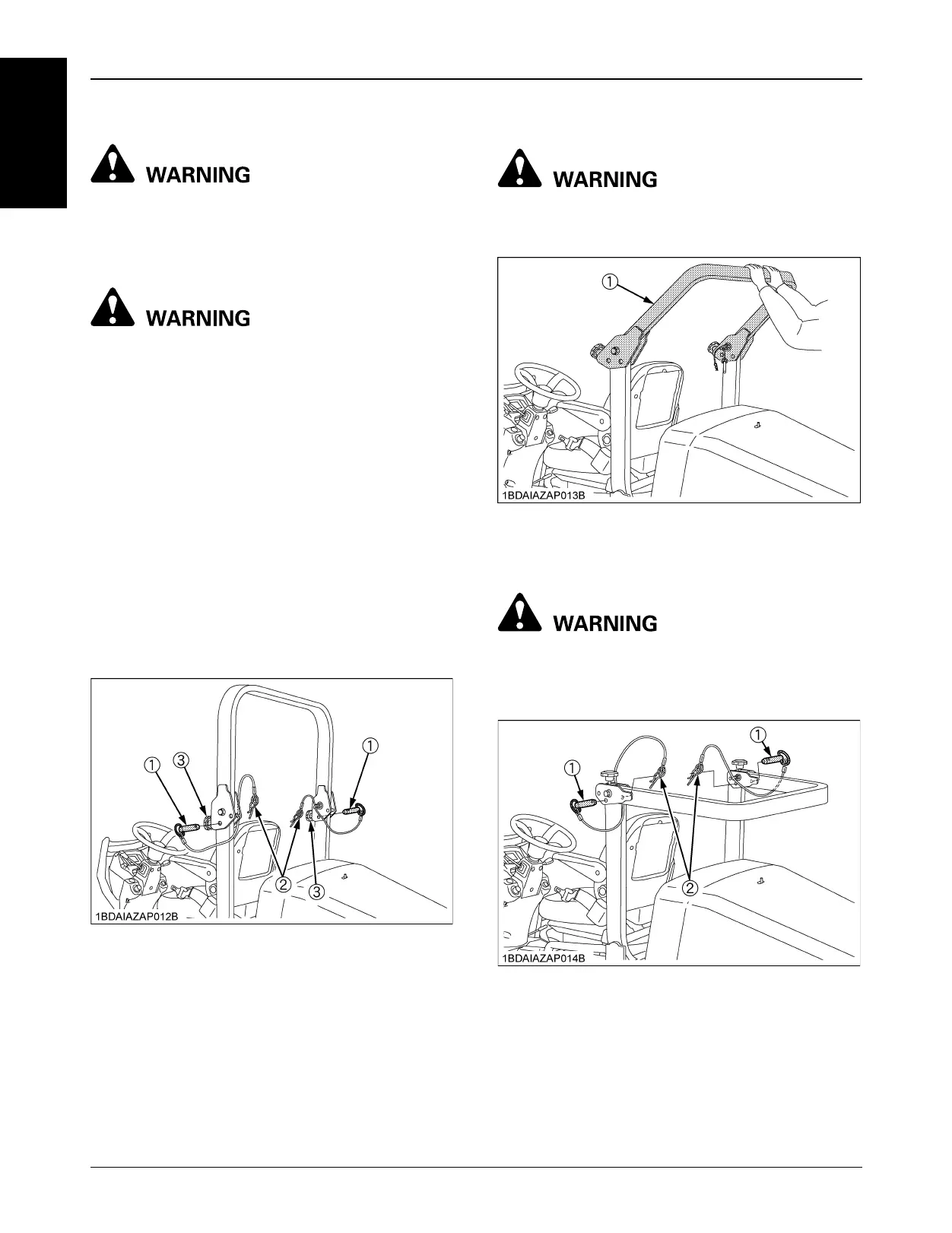 WARNING

WARNING

①

③

①

②

③

1BDAIAZAP012B

WARNING

①

1BDAIAZAP013B

WARNING

①

①

②

1BDAIAZAP014B