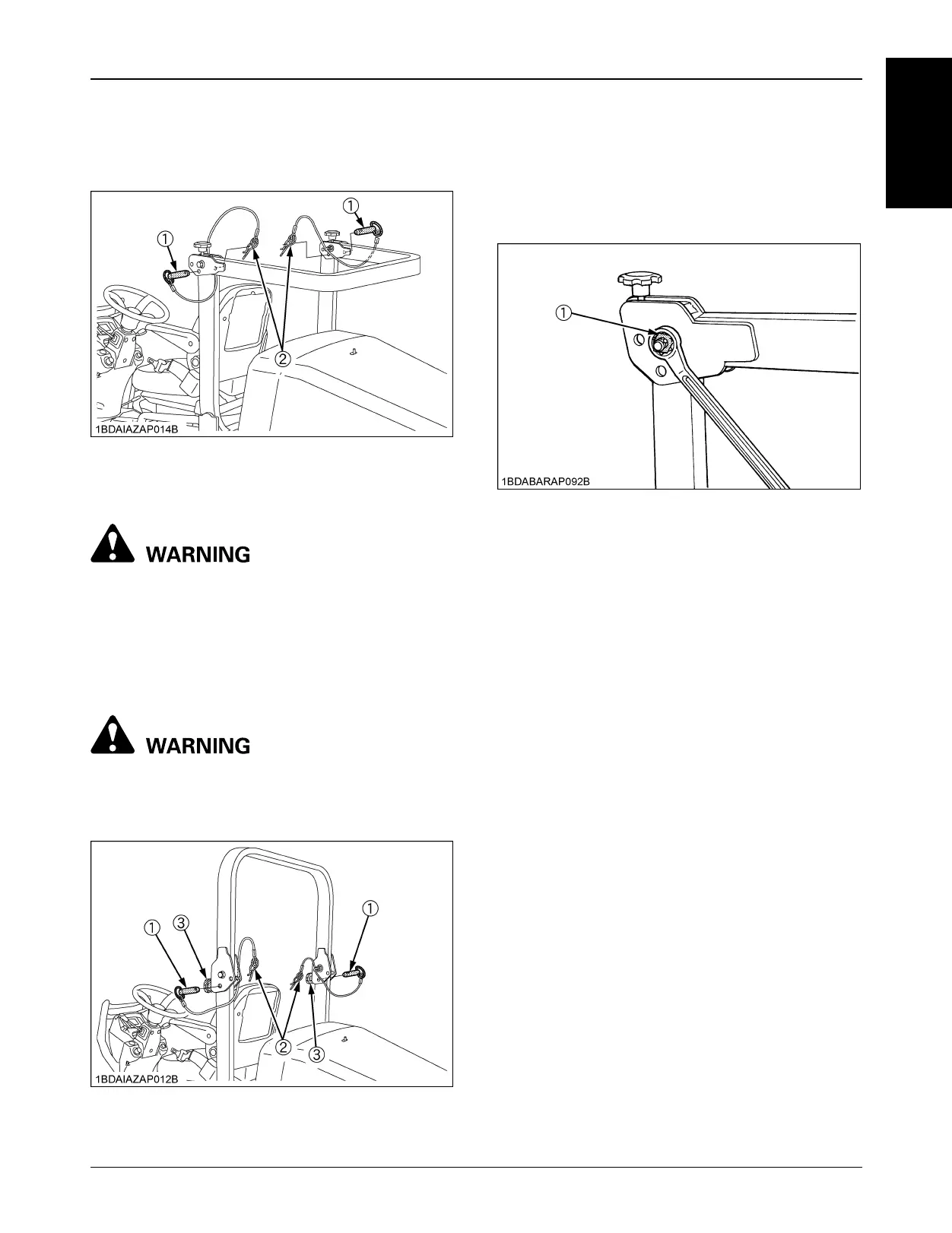 ①

①

②

1BDAIAZAP014B

①

1BDABARAP092B

WARNING

WARNING

①

③

①

②

③

1BDAIAZAP012B