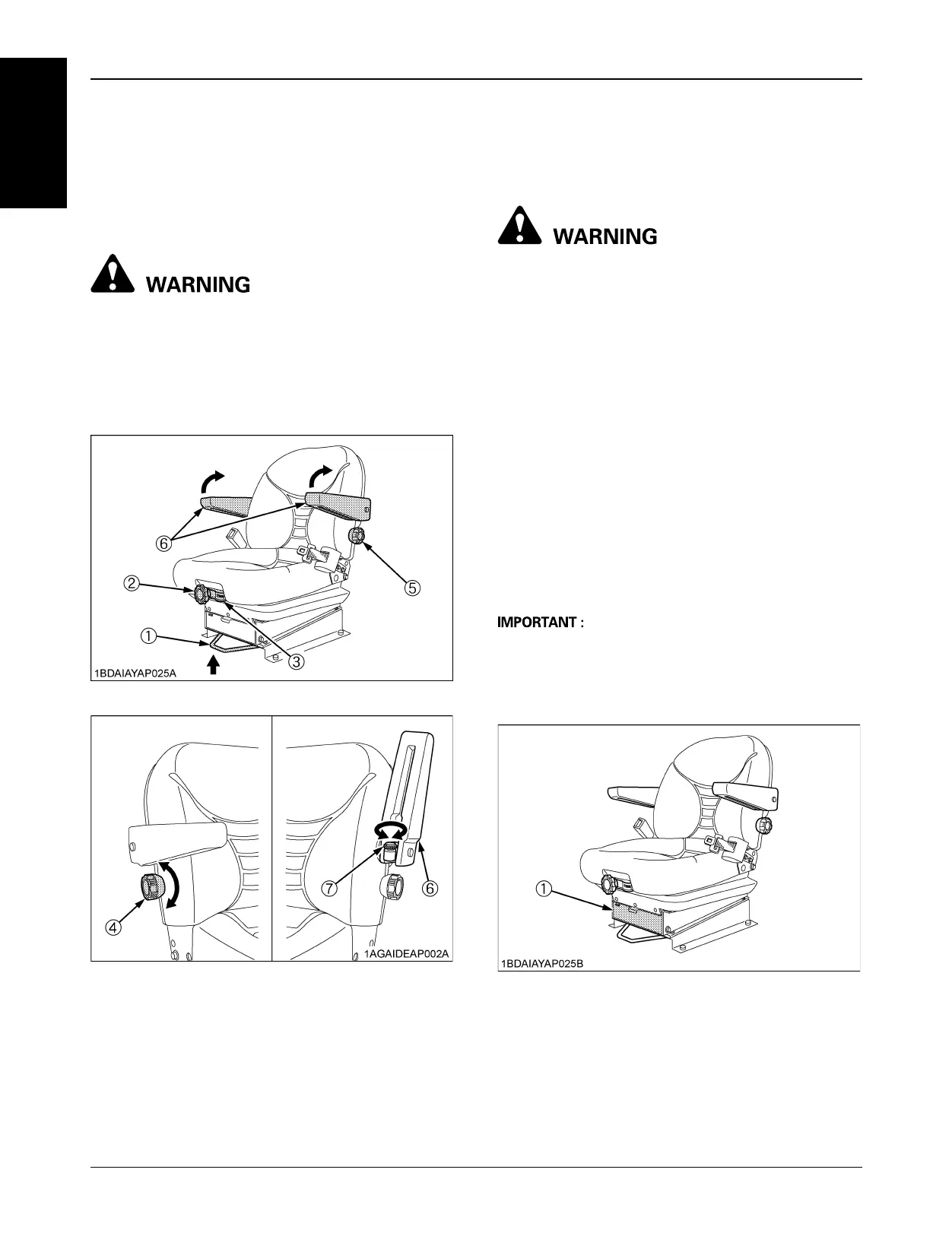 WARNING

⑥

②

⑤

①

③

1BDAIAYAP025A

④

⑦

⑥

1AGAIDEAP002A

WARNING

IMPORTANT :

①

1BDAIAYAP025B