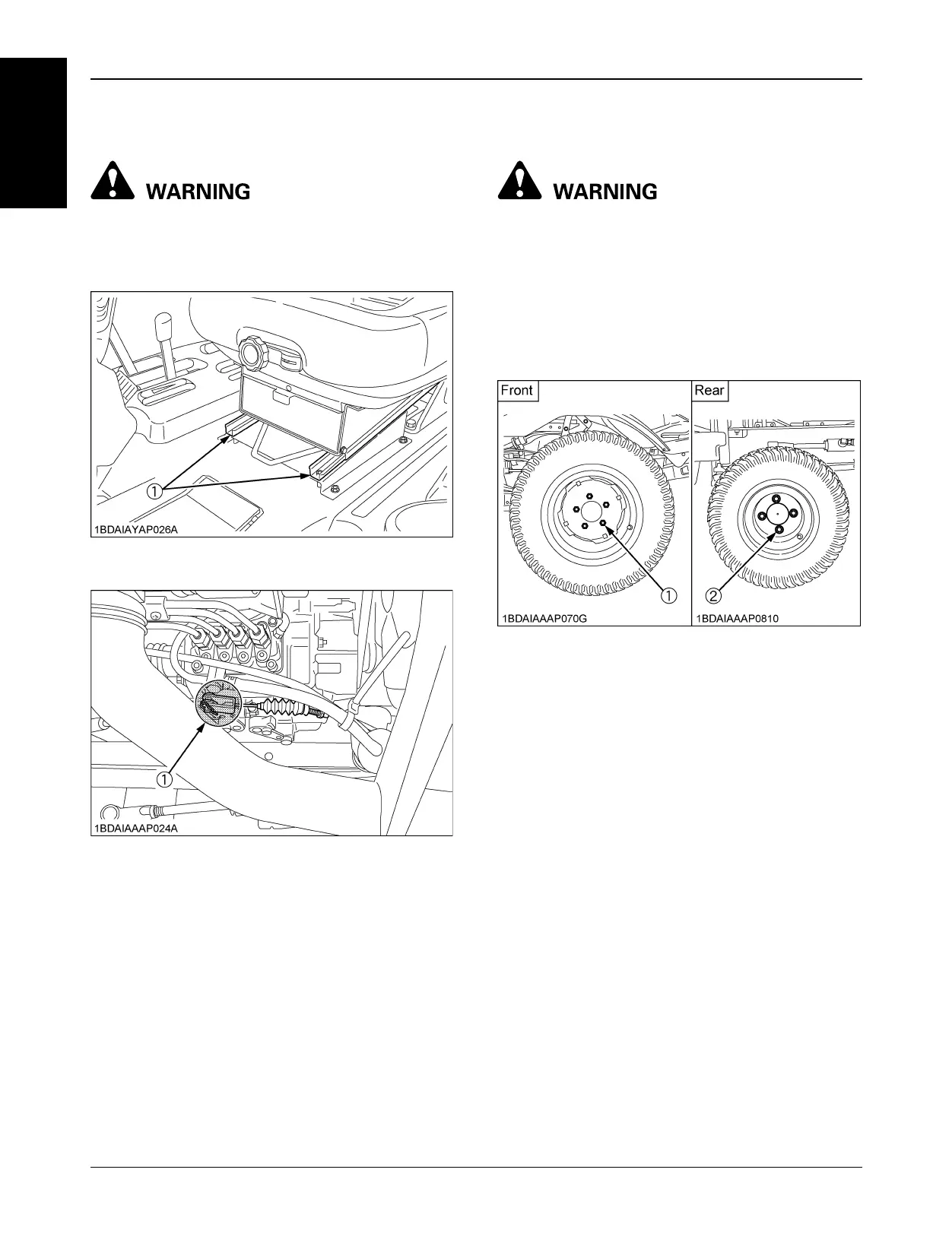 WARNING

①

1BDAIAYAP026A

①

1BDAIAAAP024A

WARNING

Front

①

1BDAIAAAP070G

Rear

②

1BDAIAAAP0810