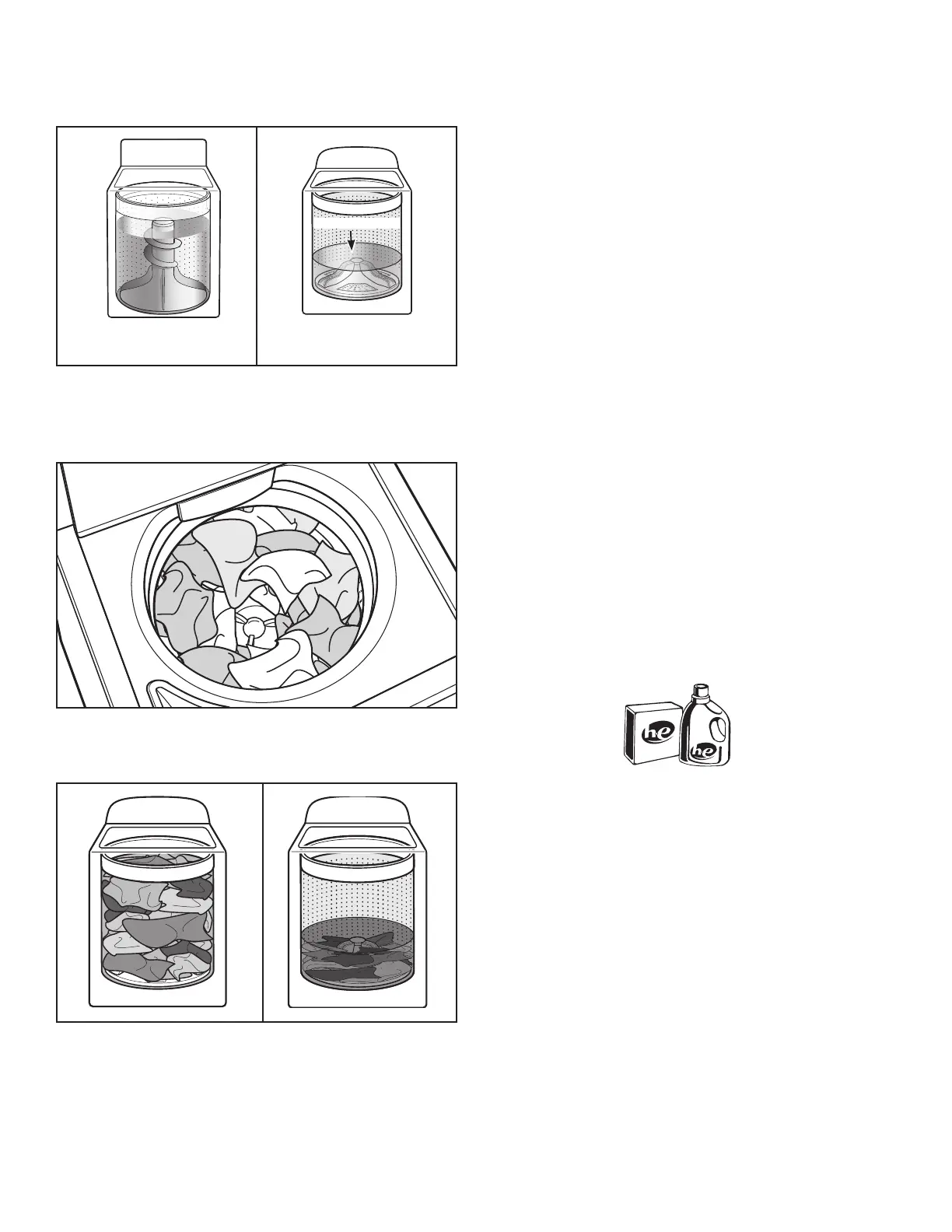 he

he