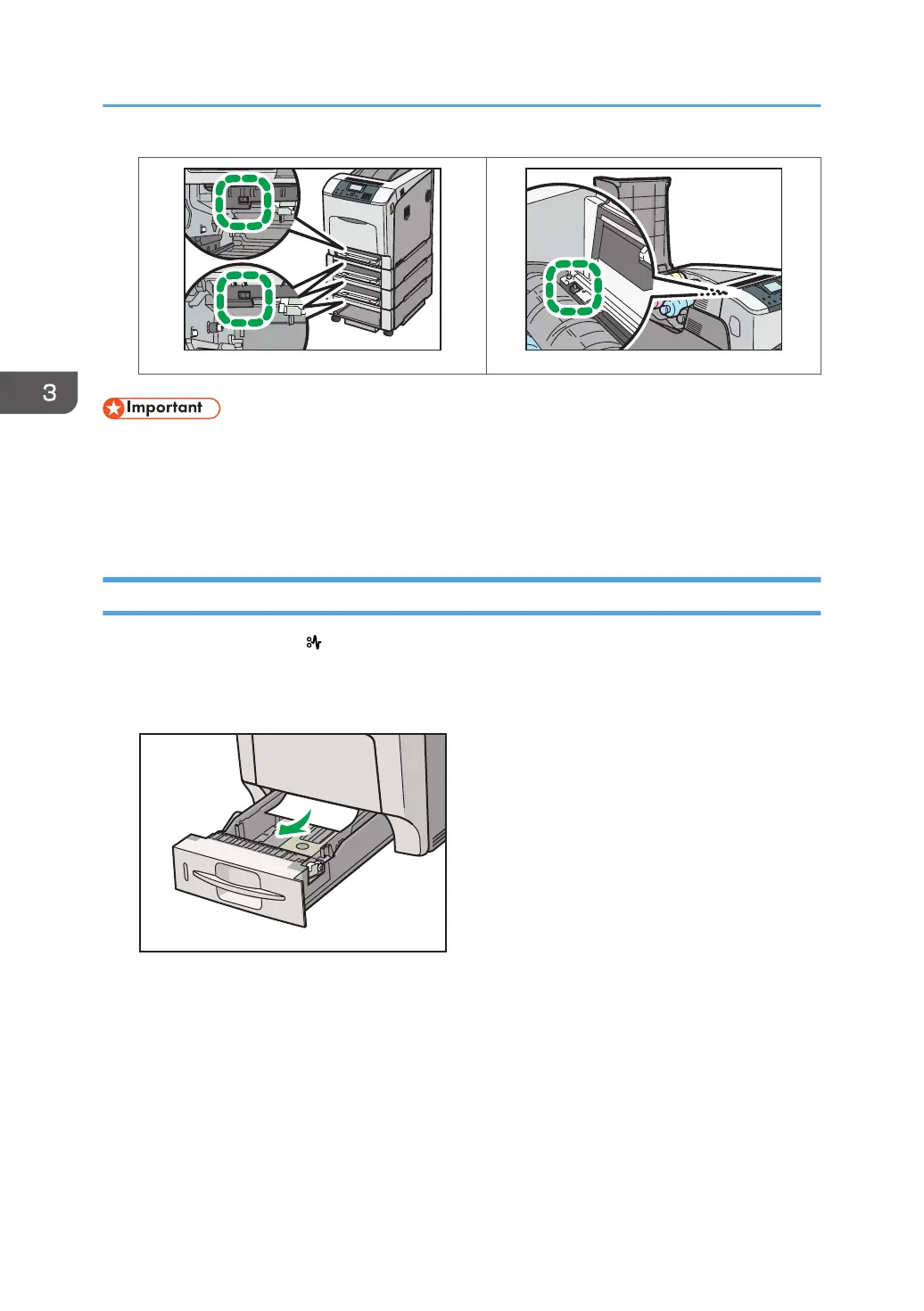 3

Important