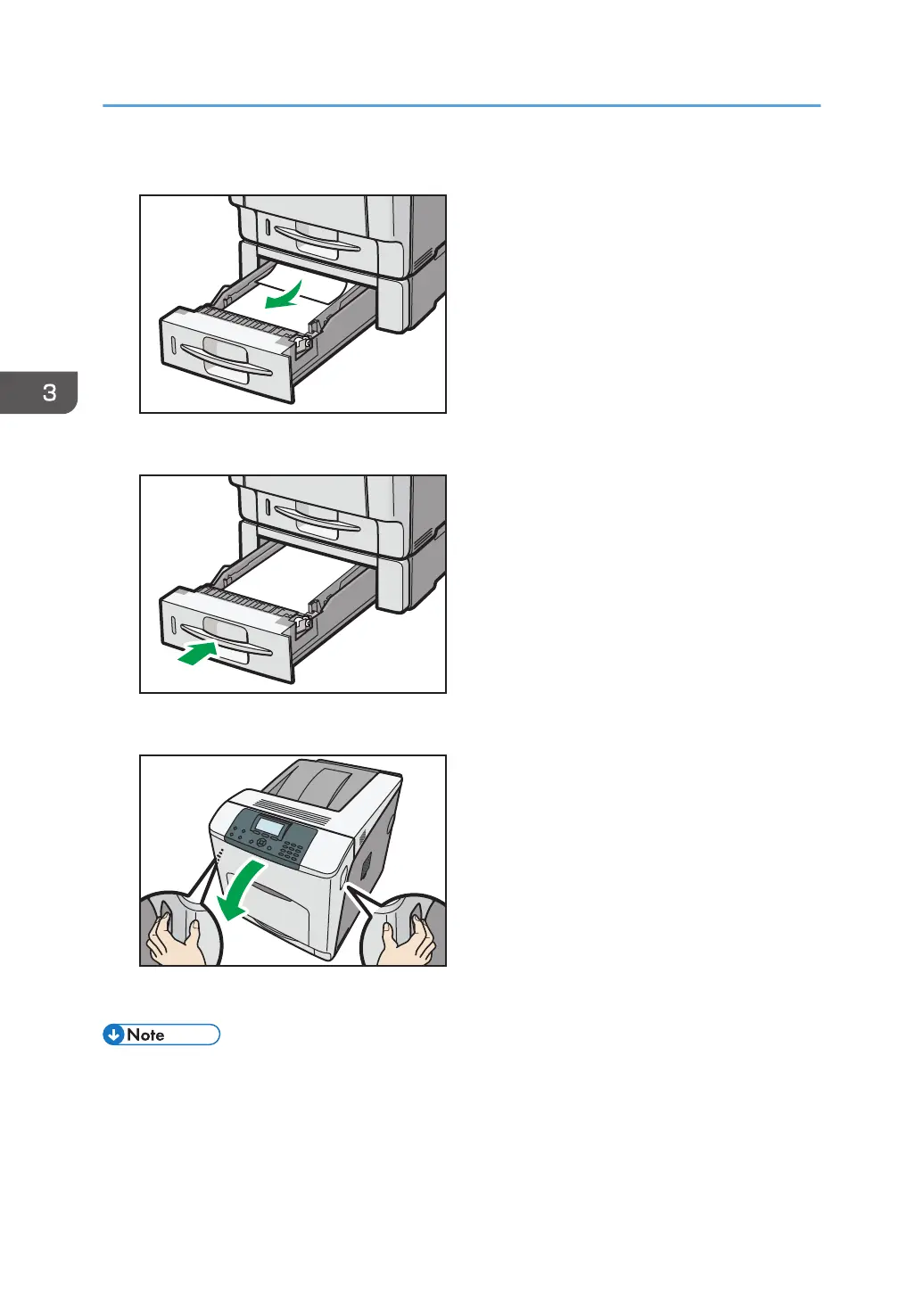 3

Note