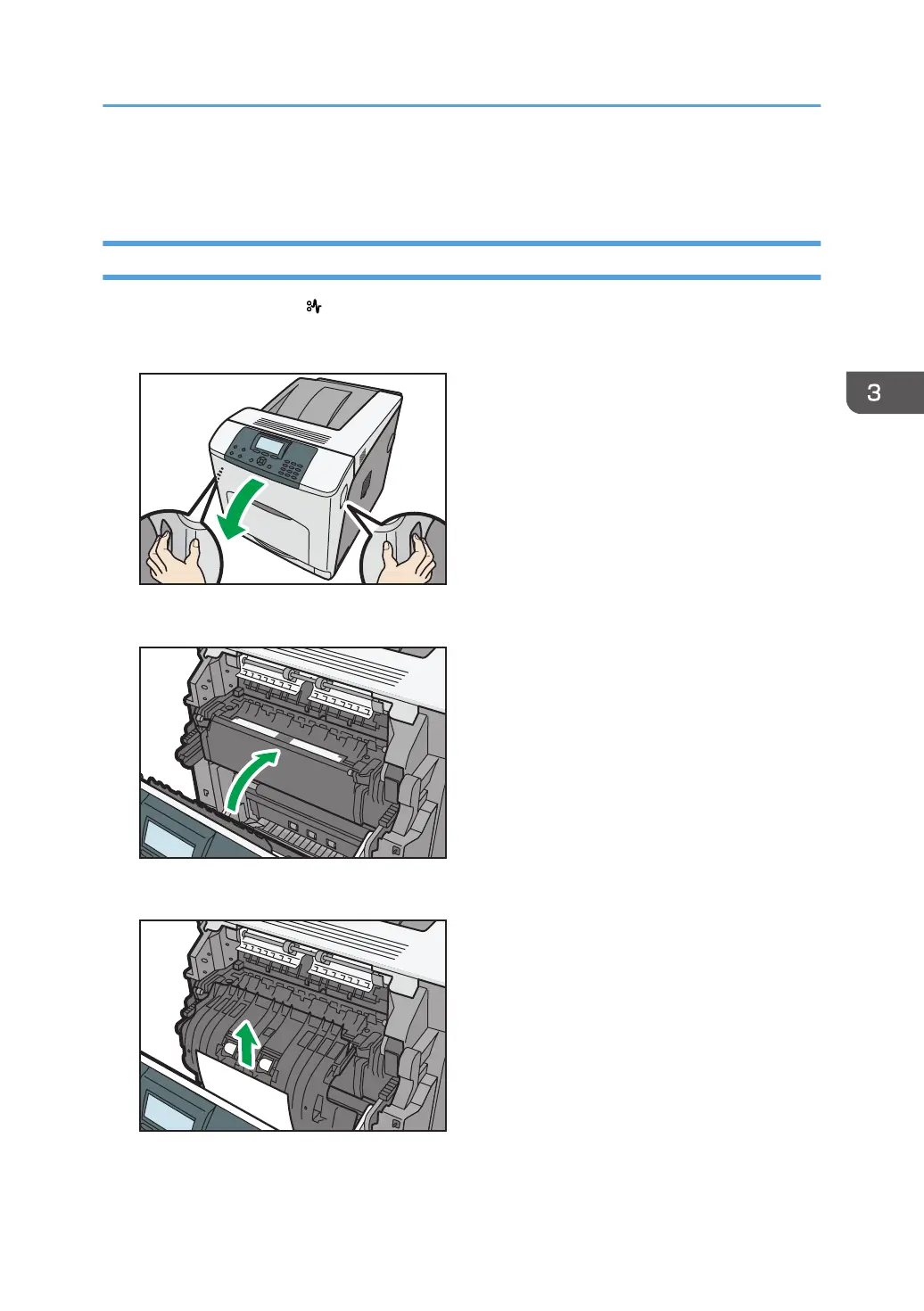 3