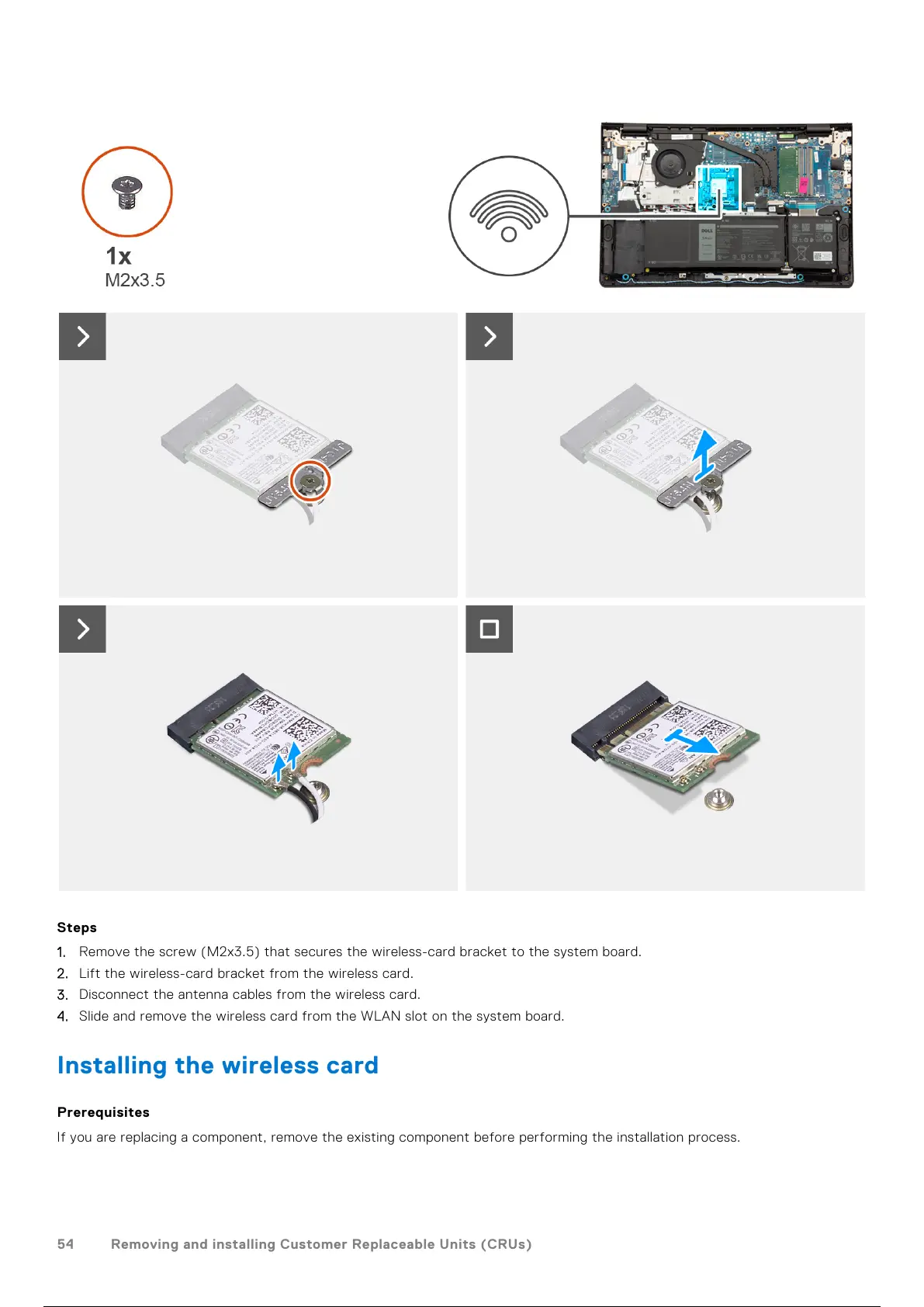 1x
M2x3.5

Steps

1. Remove the screw (M2x3.5) that secures the wireless-card bracket to the system board.
2. Lift the wireless-card bracket from the wireless card.
3. Disconnect the antenna cables from the wireless card.
4. Slide and remove the wireless card from the WLAN slot on the system board.

Installing the wireless card

Prerequisites

If you are replacing a component, remove the existing component before performing the installation process.

54 Removing and installing Customer Replaceable Units (CRUs)