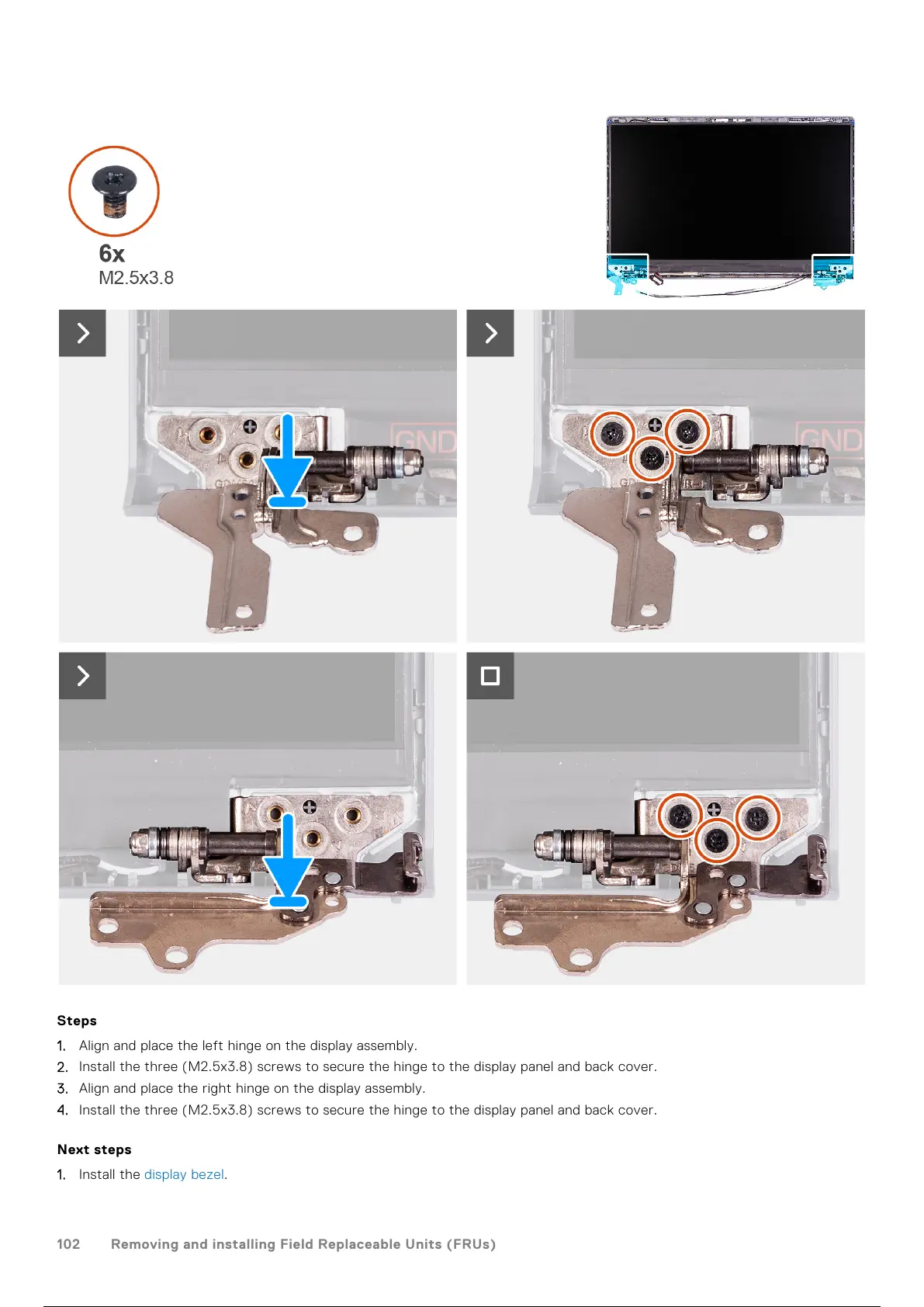 6x
M2.5x3.8

GND

GND

Steps

1. Align and place the left hinge on the display assembly.
2. Install the three (M2.5x3.8) screws to secure the hinge to the display panel and back cover.
3. Align and place the right hinge on the display assembly.
4. Install the three (M2.5x3.8) screws to secure the hinge to the display panel and back cover.

Next steps

1. Install the display bezel.

102 Removing and installing Field Replaceable Units (FRUs)