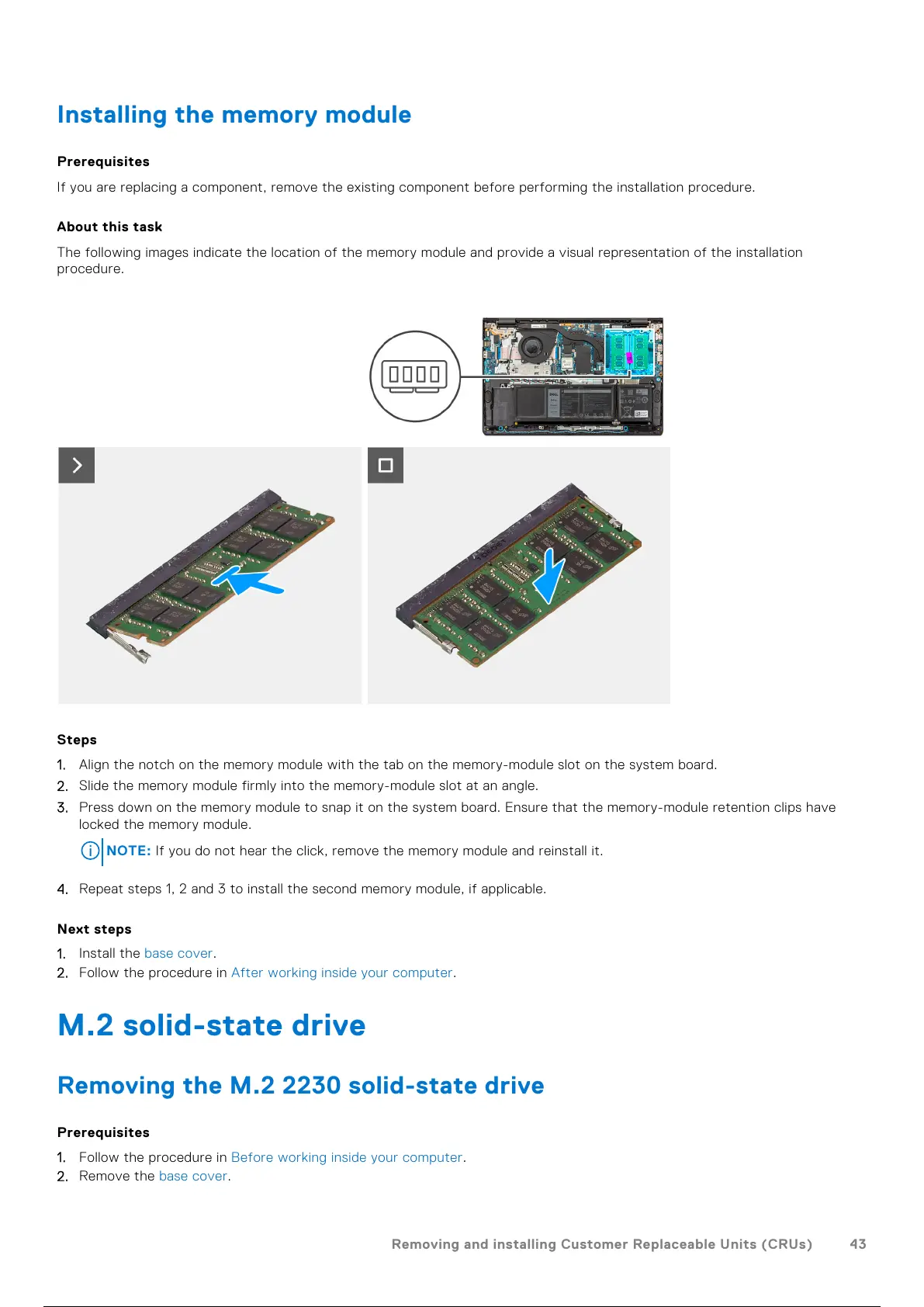 Installing the memory module

Prerequisites

If you are replacing a component, remove the existing component before performing the installation procedure.

About this task

The following images indicate the location of the memory module and provide a visual representation of the installation procedure.

Steps

1. Align the notch on the memory module with the tab on the memory-module slot on the system board.
2. Slide the memory module firmly into the memory-module slot at an angle.
3. Press down on the memory module to snap it on the system board. Ensure that the memory-module retention clips have locked the memory module.

NOTE: If you do not hear the click, remove the memory module and reinstall it.

4. Repeat steps 1, 2 and 3 to install the second memory module, if applicable.

Next steps

1. Install the base cover.
2. Follow the procedure in After working inside your computer.

M.2 solid-state drive

Removing the M.2 2230 solid-state drive

Prerequisites

1. Follow the procedure in Before working inside your computer.
2. Remove the base cover.

Removing and installing Customer Replaceable Units (CRUs) 43