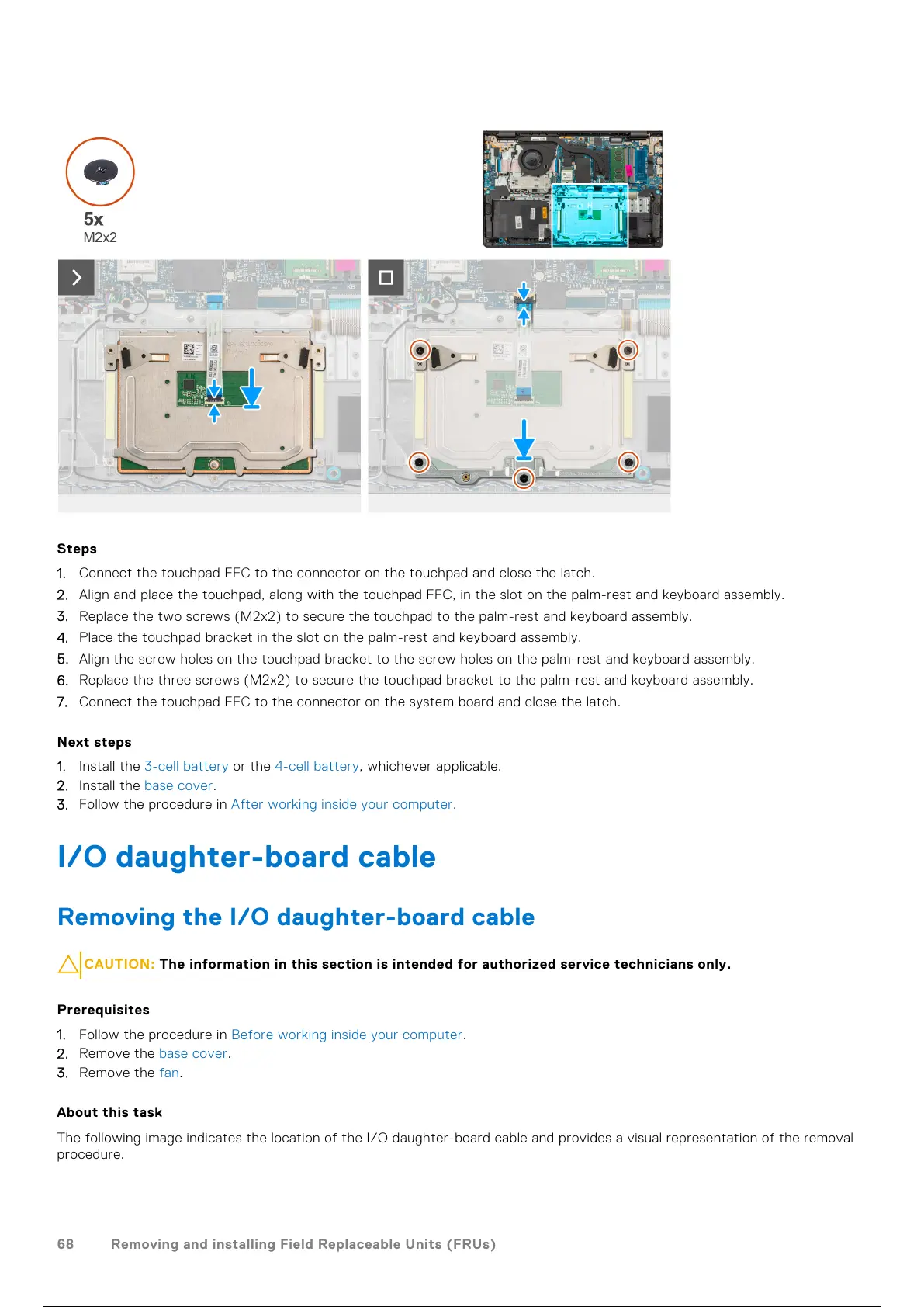 5x
M2x2

Steps

1. Connect the touchpad FFC to the connector on the touchpad and close the latch.
2. Align and place the touchpad, along with the touchpad FFC, in the slot on the palm-rest and keyboard assembly.
3. Replace the two screws (M2x2) to secure the touchpad to the palm-rest and keyboard assembly.
4. Place the touchpad bracket in the slot on the palm-rest and keyboard assembly.
5. Align the screw holes on the touchpad bracket to the screw holes on the palm-rest and keyboard assembly.
6. Replace the three screws (M2x2) to secure the touchpad bracket to the palm-rest and keyboard assembly.
7. Connect the touchpad FFC to the connector on the system board and close the latch.

Next steps

1. Install the 3-cell battery or the 4-cell battery, whichever applicable.
2. Install the base cover.
3. Follow the procedure in After working inside your computer.

I/O daughter-board cable

Removing the I/O daughter-board cable

CAUTION: The information in this section is intended for authorized service technicians only.

Prerequisites

1. Follow the procedure in Before working inside your computer.
2. Remove the base cover.
3. Remove the fan.

About this task

The following image indicates the location of the I/O daughter-board cable and provides a visual representation of the removal procedure.

68 Removing and installing Field Replaceable Units (FRUs)