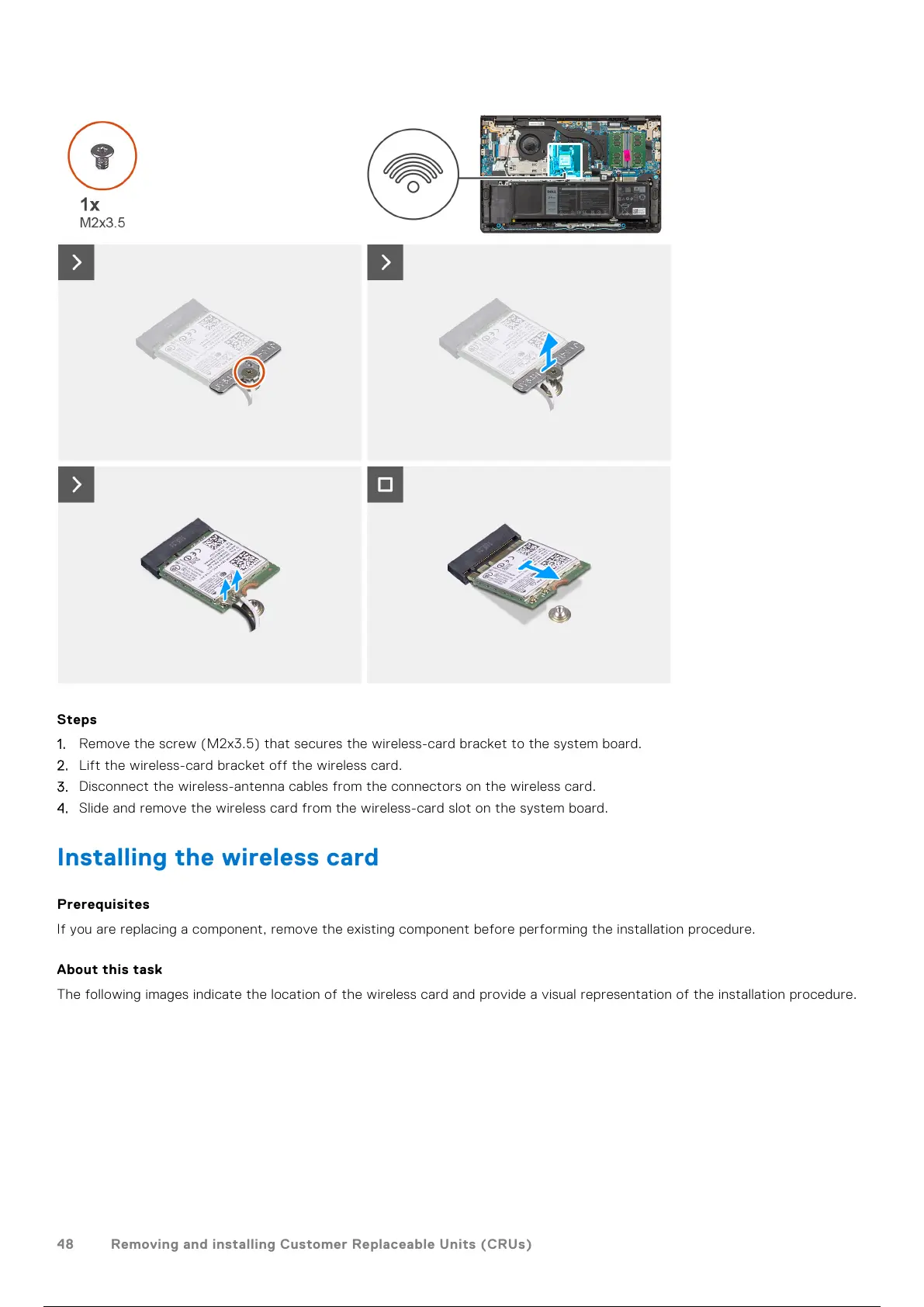 1x
M2x3.5

Steps

1. Remove the screw (M2x3.5) that secures the wireless-card bracket to the system board.
2. Lift the wireless-card bracket off the wireless card.
3. Disconnect the wireless-antenna cables from the connectors on the wireless card.
4. Slide and remove the wireless card from the wireless-card slot on the system board.

Installing the wireless card

Prerequisites

If you are replacing a component, remove the existing component before performing the installation procedure.

About this task

The following images indicate the location of the wireless card and provide a visual representation of the installation procedure.

48 Removing and installing Customer Replaceable Units (CRUs)