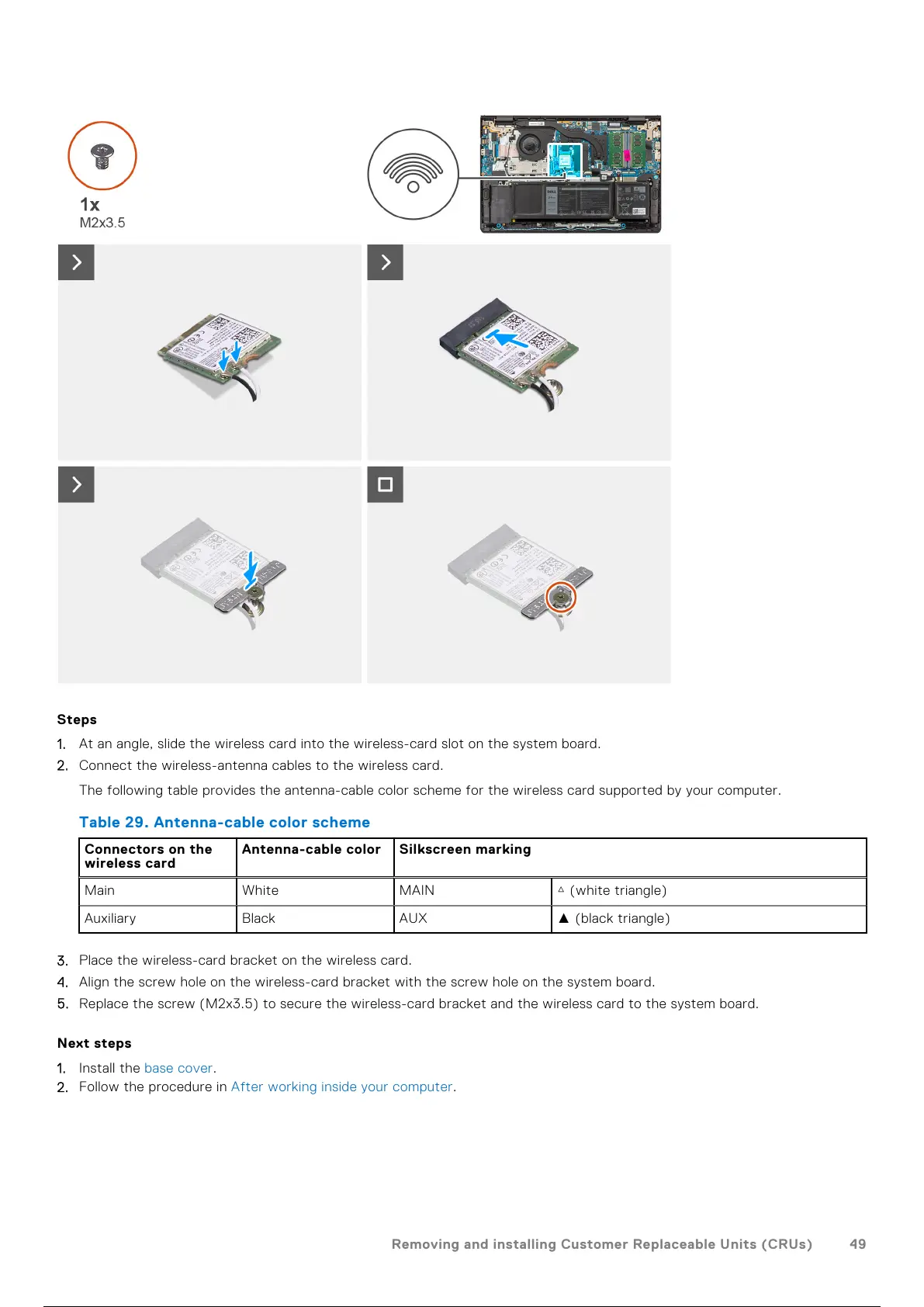 1x
M2x3.5

Steps

1. At an angle, slide the wireless card into the wireless-card slot on the system board.
2. Connect the wireless-antenna cables to the wireless card.

The following table provides the antenna-cable color scheme for the wireless card supported by your computer.

Table 29. Antenna-cable color scheme

| Connectors on the wireless card | Antenna-cable color | Silkscreen marking | |
|---|---|---|---|
| Main | White | MAIN | △ (white triangle) |
| Auxiliary | Black | AUX | ▲ (black triangle) |

3. Place the wireless-card bracket on the wireless card.
4. Align the screw hole on the wireless-card bracket with the screw hole on the system board.
5. Replace the screw (M2x3.5) to secure the wireless-card bracket and the wireless card to the system board.

Next steps

1. Install the base cover.
2. Follow the procedure in After working inside your computer.

Removing and installing Customer Replaceable Units (CRUs) 49