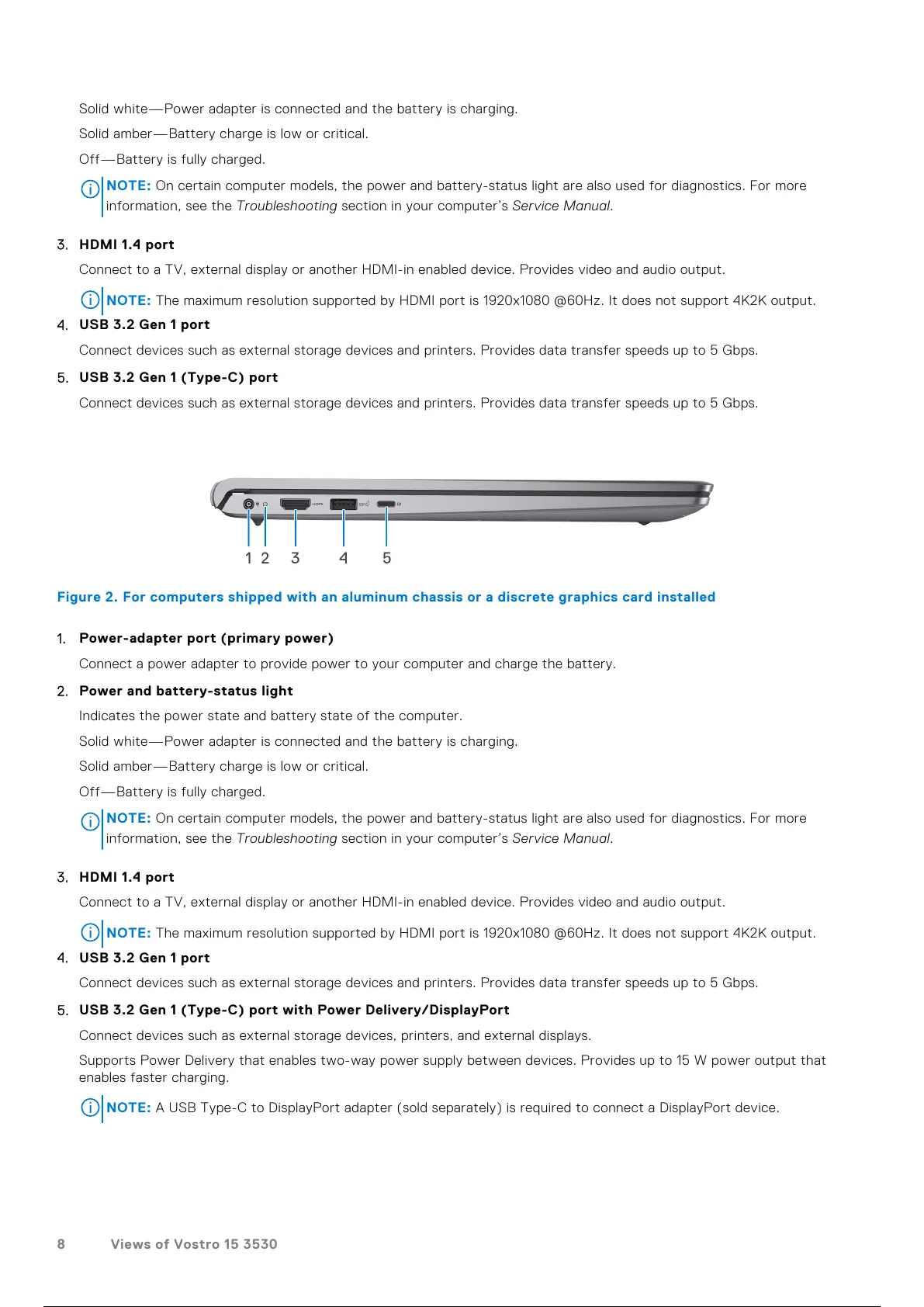 Solid white—Power adapter is connected and the battery is charging.

Solid amber—Battery charge is low or critical.

Off—Battery is fully charged.

NOTE: On certain computer models, the power and battery-status light are also used for diagnostics. For more information, see the Troubleshooting section in your computer's Service Manual.

3. HDMI 1.4 port

Connect to a TV, external display or another HDMI-in enabled device. Provides video and audio output.

NOTE: The maximum resolution supported by HDMI port is 1920x1080 @60Hz. It does not support 4K2K output.

4. USB 3.2 Gen 1 port

Connect devices such as external storage devices and printers. Provides data transfer speeds up to 5 Gbps.

5. USB 3.2 Gen 1 (Type-C) port

Connect devices such as external storage devices and printers. Provides data transfer speeds up to 5 Gbps.

1 2 3 4 5

Figure 2. For computers shipped with an aluminum chassis or a discrete graphics card installed

1. Power-adapter port (primary power)

Connect a power adapter to provide power to your computer and charge the battery.

2. Power and battery-status light

Indicates the power state and battery state of the computer.

Solid white—Power adapter is connected and the battery is charging.

Solid amber—Battery charge is low or critical.

Off—Battery is fully charged.

NOTE: On certain computer models, the power and battery-status light are also used for diagnostics. For more information, see the Troubleshooting section in your computer's Service Manual.

3. HDMI 1.4 port

Connect to a TV, external display or another HDMI-in enabled device. Provides video and audio output.

NOTE: The maximum resolution supported by HDMI port is 1920x1080 @60Hz. It does not support 4K2K output.

4. USB 3.2 Gen 1 port

Connect devices such as external storage devices and printers. Provides data transfer speeds up to 5 Gbps.

5. USB 3.2 Gen 1 (Type-C) port with Power Delivery/DisplayPort

Connect devices such as external storage devices, printers, and external displays.

Supports Power Delivery that enables two-way power supply between devices. Provides up to 15 W power output that enables faster charging.

NOTE: A USB Type-C to DisplayPort adapter (sold separately) is required to connect a DisplayPort device.

8 Views of Vostro 15 3530