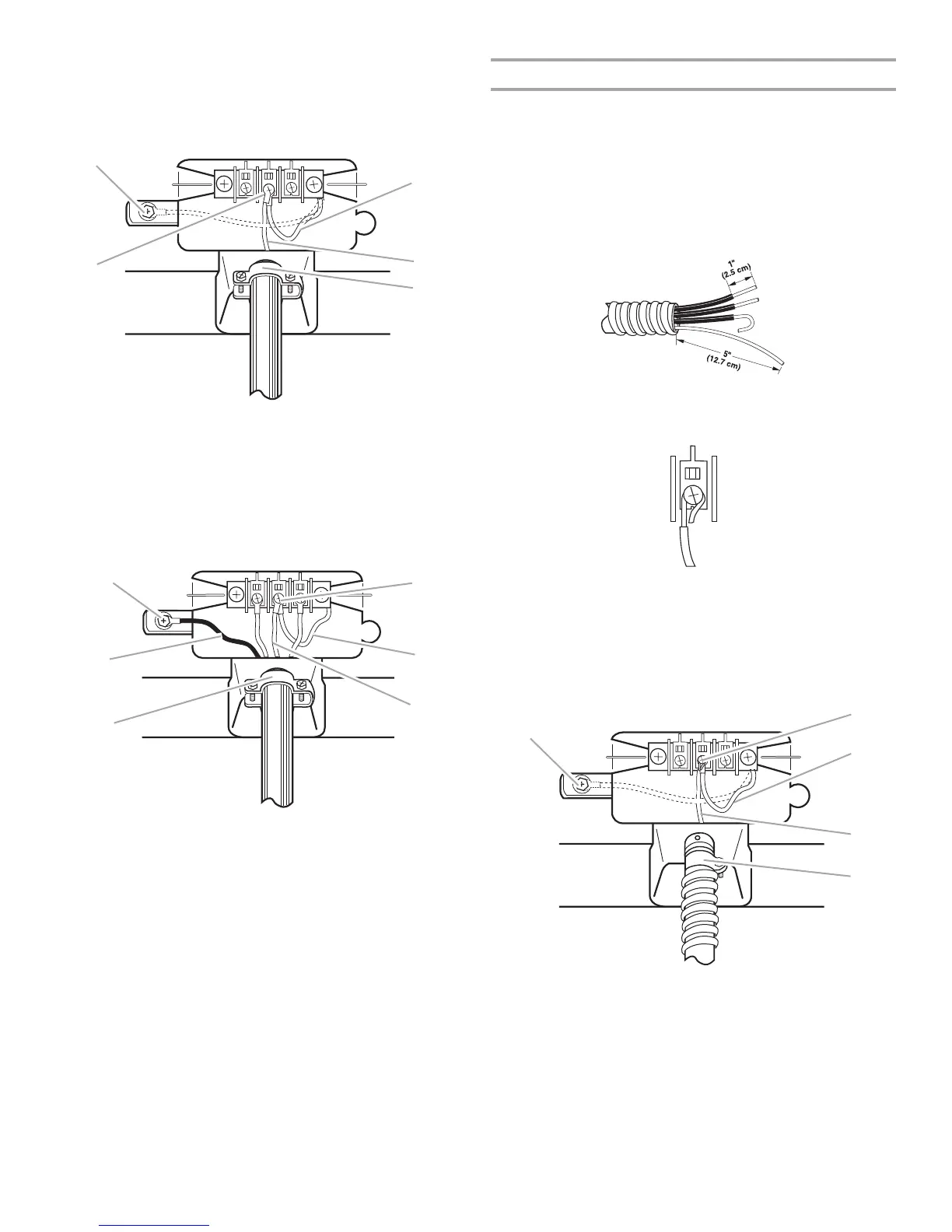 1"
(2.5 cm)

5"
(12.7 cm)