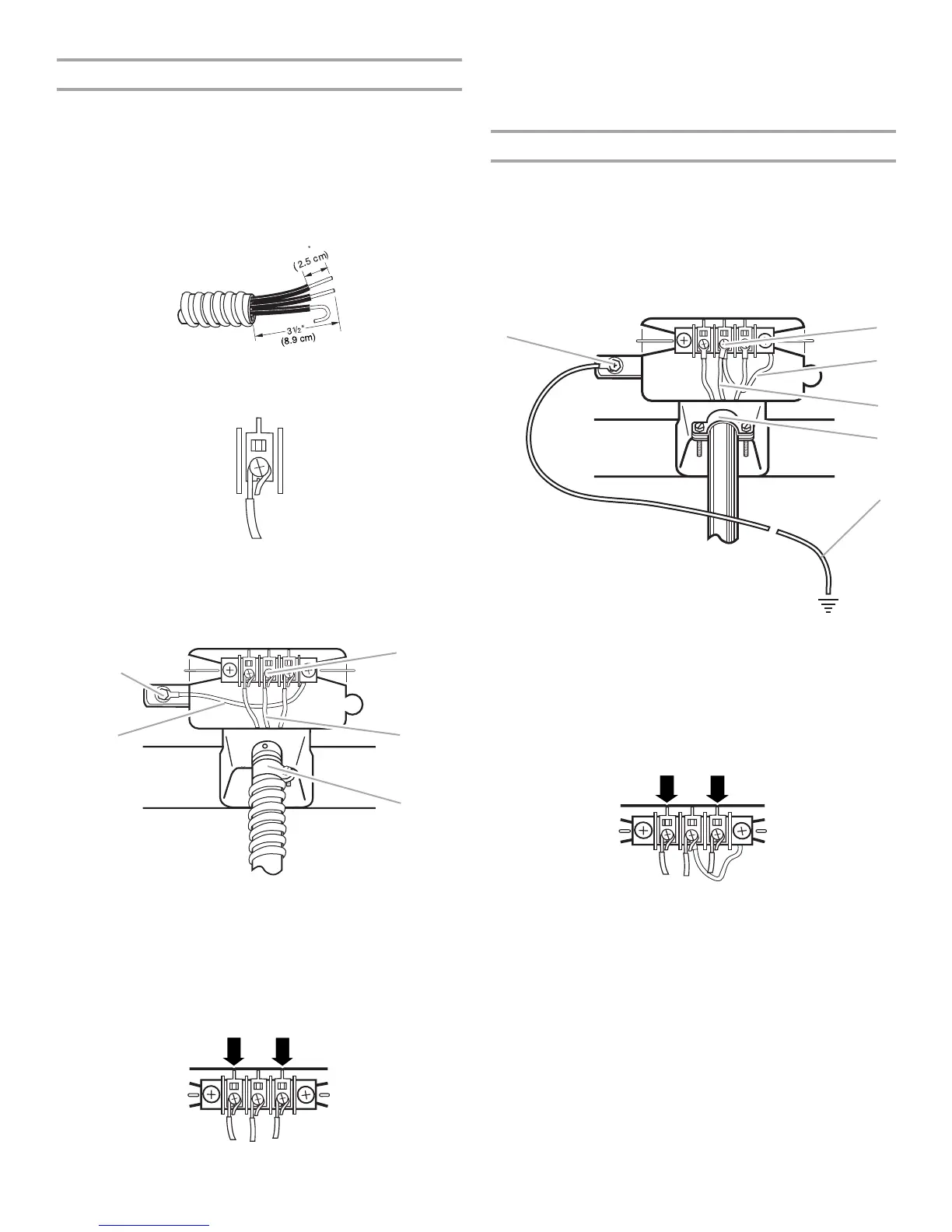 ( 2.5 cm)

3½"
(8.9 cm)