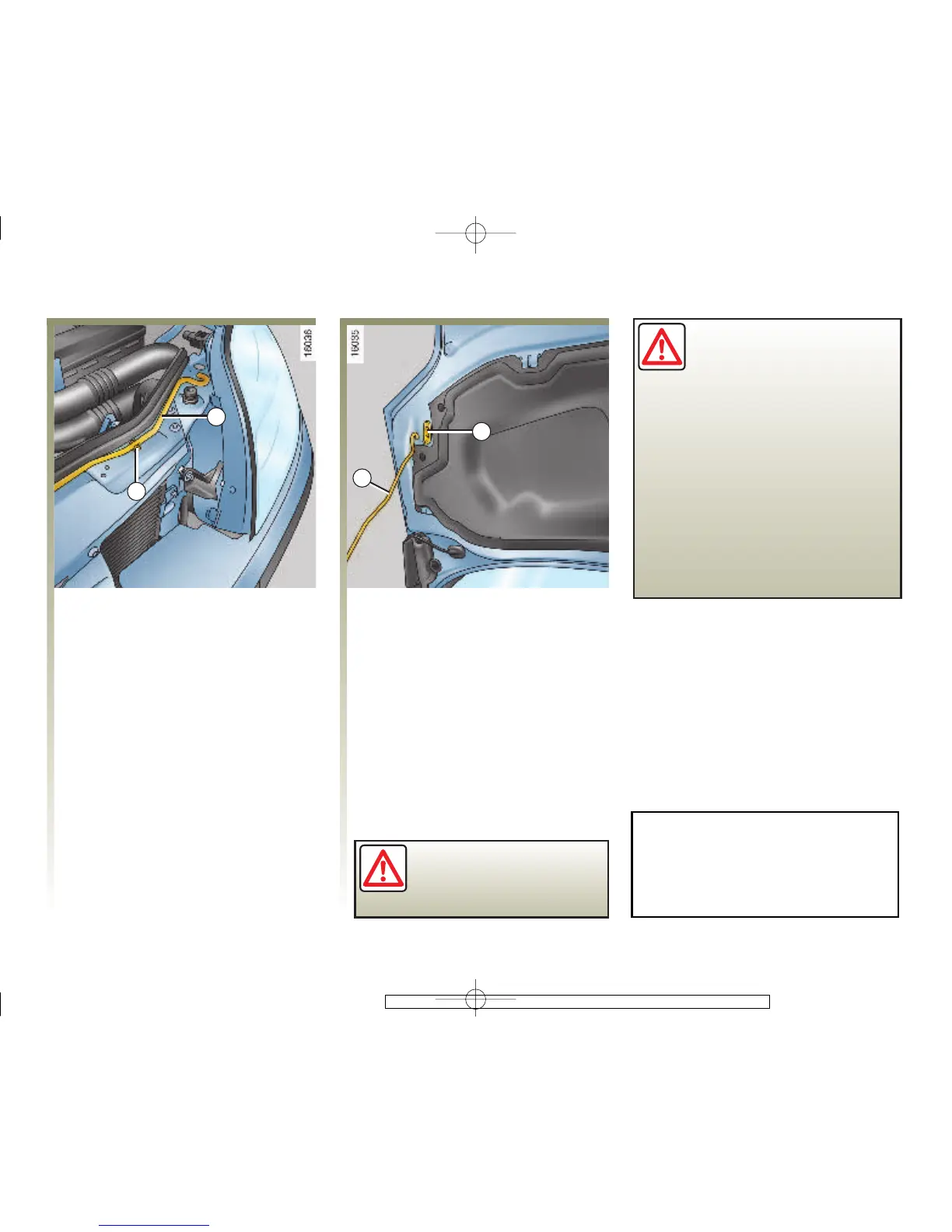 16036

16035