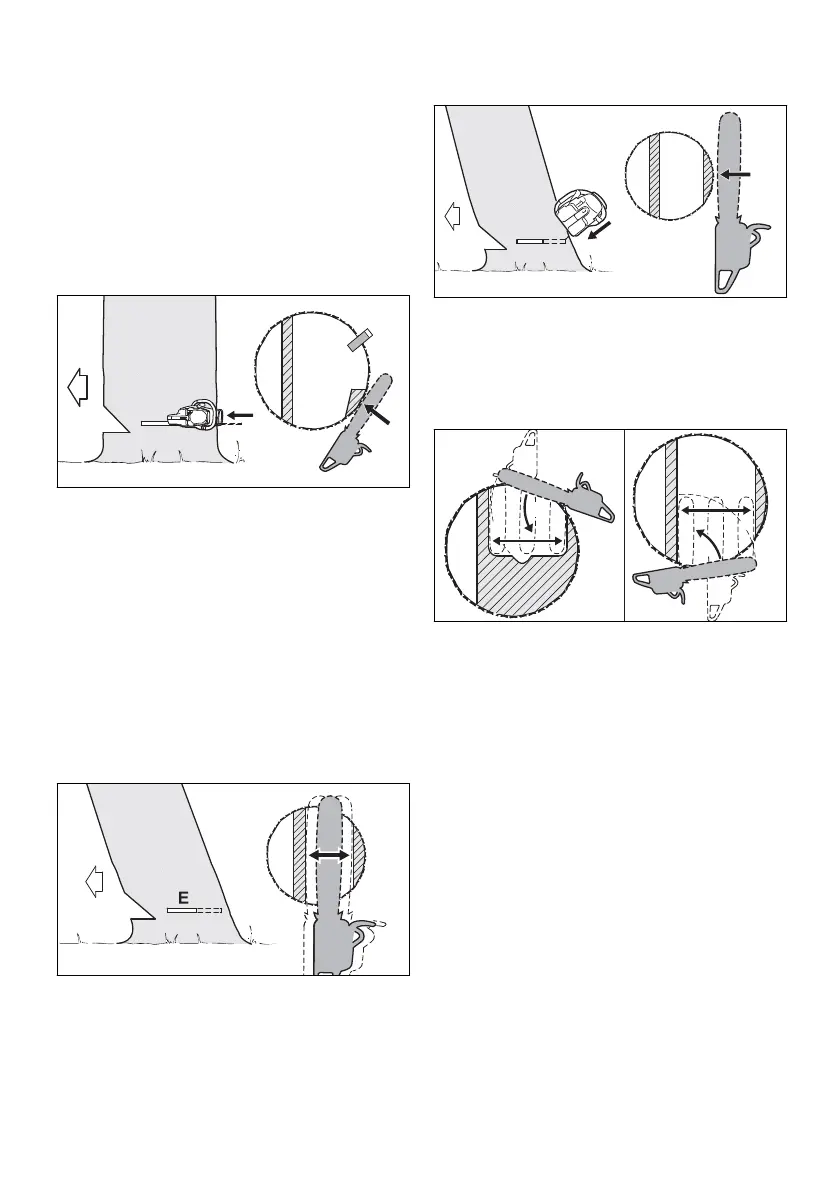 E